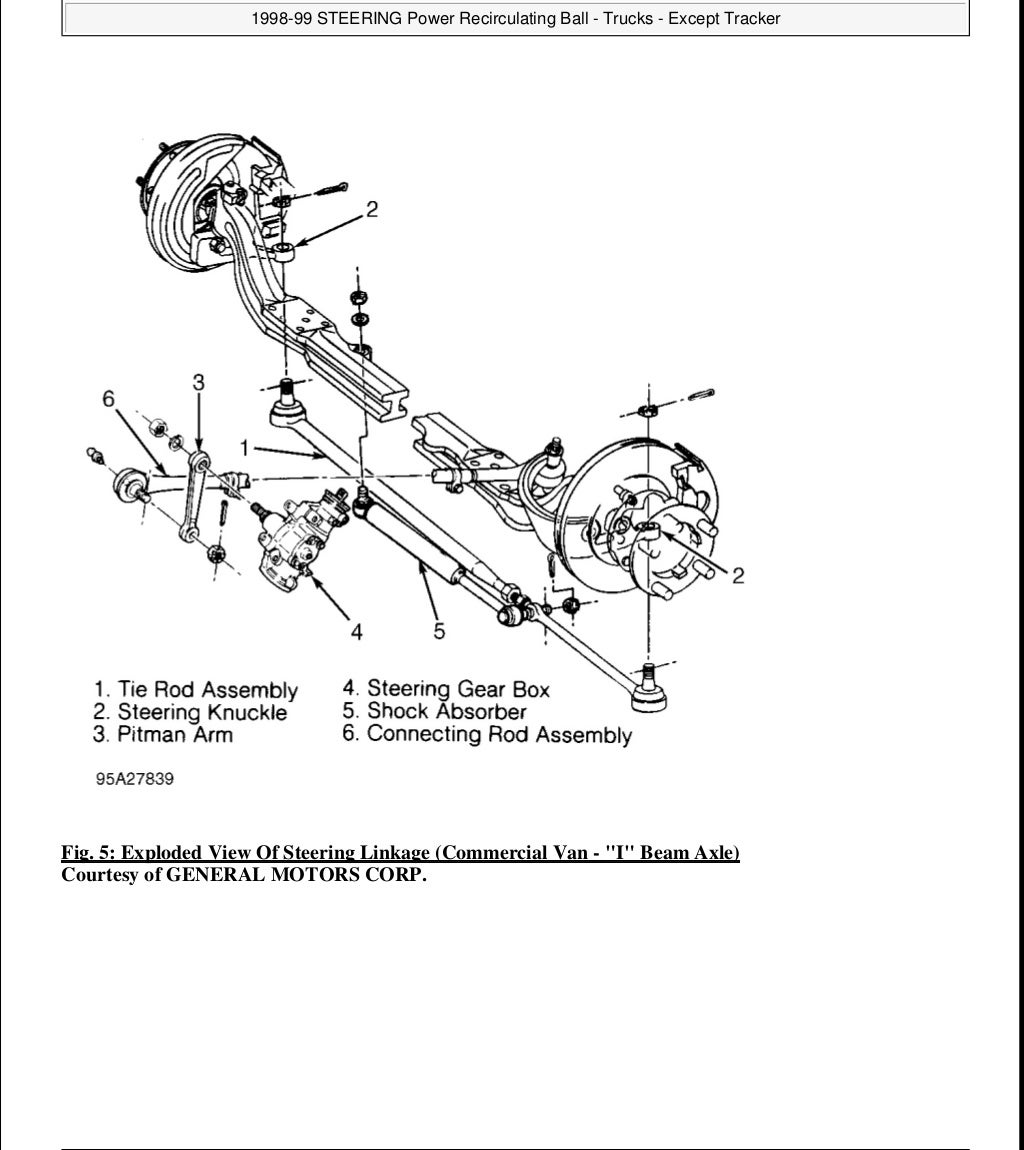 1998-99 STEERING Power Recirculating Ball - Trucks - Except Tracker

2

3

6

1

2

4

5

1. Tie Rod Assembly
2. Steering Knuckle
3. Pitman Arm

4. Steering Gear Box
5. Shock Absorber
6. Connecting Rod Assembly

95A27839

Fig. 5: Exploded View Of Steering Linkage (Commercial Van - "I" Beam Axle)
Courtesy of GENERAL MOTORS CORP.