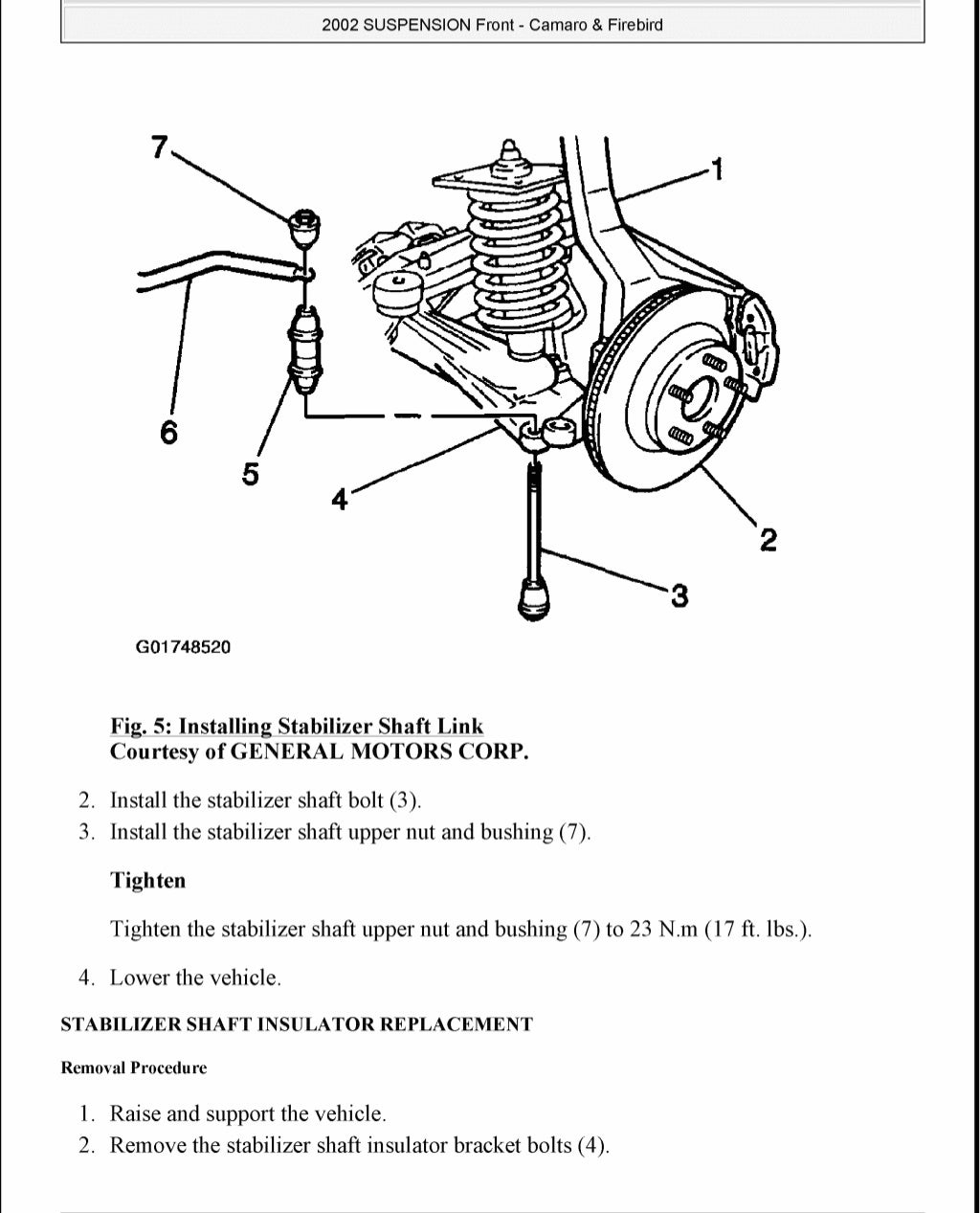 2002 SUSPENSION Front - Camaro & Firebird

7
1
6
5
4
2
3

G01748520

Fig. 5: Installing Stabilizer Shaft Link
Courtesy of GENERAL MOTORS CORP.

2. Install the stabilizer shaft bolt (3).
3. Install the stabilizer shaft upper nut and bushing (7).

Tighten

Tighten the stabilizer shaft upper nut and bushing (7) to 23 N.m (17 ft. lbs.).

4. Lower the vehicle.

STABILIZER SHAFT INSULATOR REPLACEMENT

Removal Procedure

1. Raise and support the vehicle.
2. Remove the stabilizer shaft insulator bracket bolts (4).