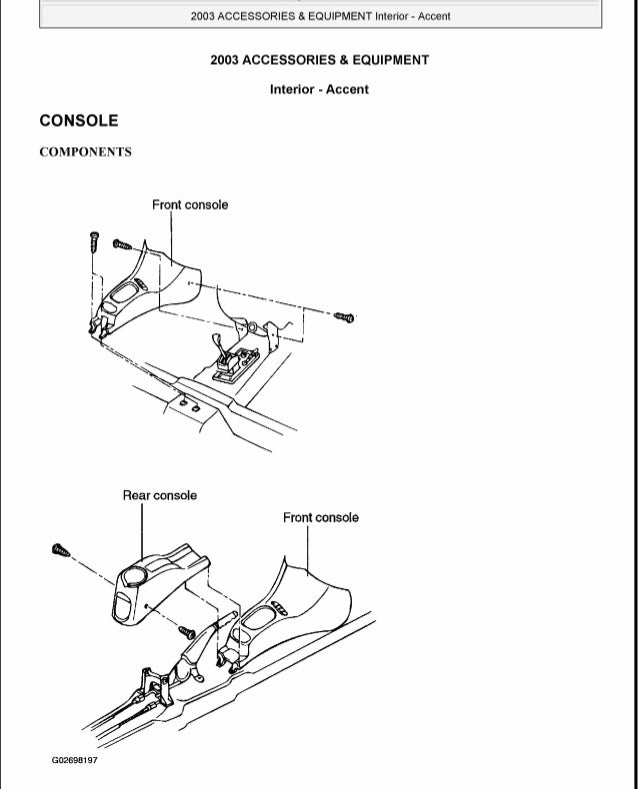 2003 ACCESSORIES & EQUIPMENT Interior - Accent

2003 ACCESSORIES & EQUIPMENT

Interior - Accent

CONSOLE

COMPONENTS

Front console

Rear console

Front console

G02698197