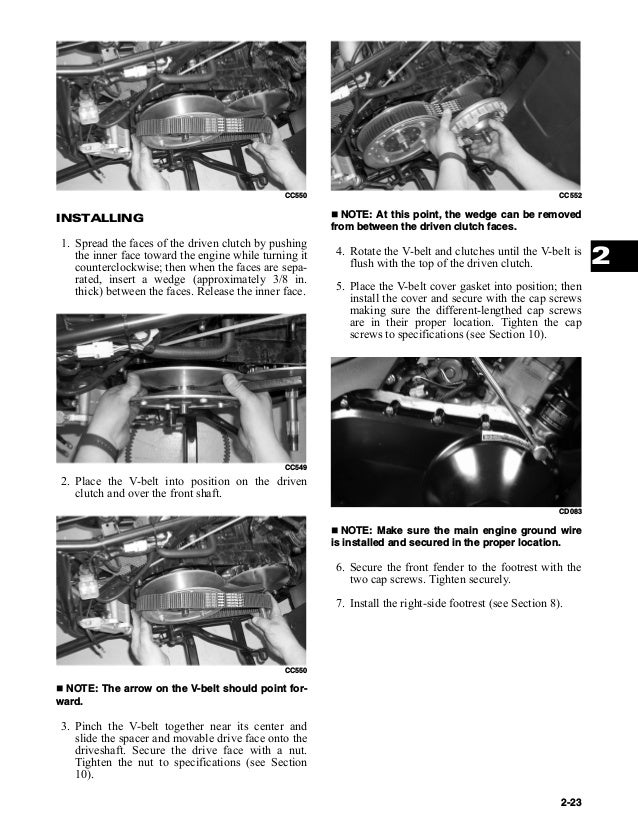 CC550

INSTALLING

1. Spread the faces of the driven clutch by pushing the inner face toward the engine while turning it counterclockwise; then when the faces are separated, insert a wedge (approximately 3/8 in. thick) between the faces. Release the inner face.

CC549

2. Place the V-belt into position on the driven clutch and over the front shaft.

CC550

■ NOTE: The arrow on the V-belt should point forward.

3. Pinch the V-belt together near its center and slide the spacer and movable drive face onto the driveshaft. Secure the drive face with a nut. Tighten the nut to specifications (see Section 10).

CC552

■ NOTE: At this point, the wedge can be removed from between the driven clutch faces.

4. Rotate the V-belt and clutches until the V-belt is flush with the top of the driven clutch.

5. Place the V-belt cover gasket into position; then install the cover and secure with the cap screws making sure the different-lengthed cap screws are in their proper location. Tighten the cap screws to specifications (see Section 10).

CD083

■ NOTE: Make sure the main engine ground wire is installed and secured in the proper location.

6. Secure the front fender to the footrest with the two cap screws. Tighten securely.

7. Install the right-side footrest (see Section 8).

2

2-23