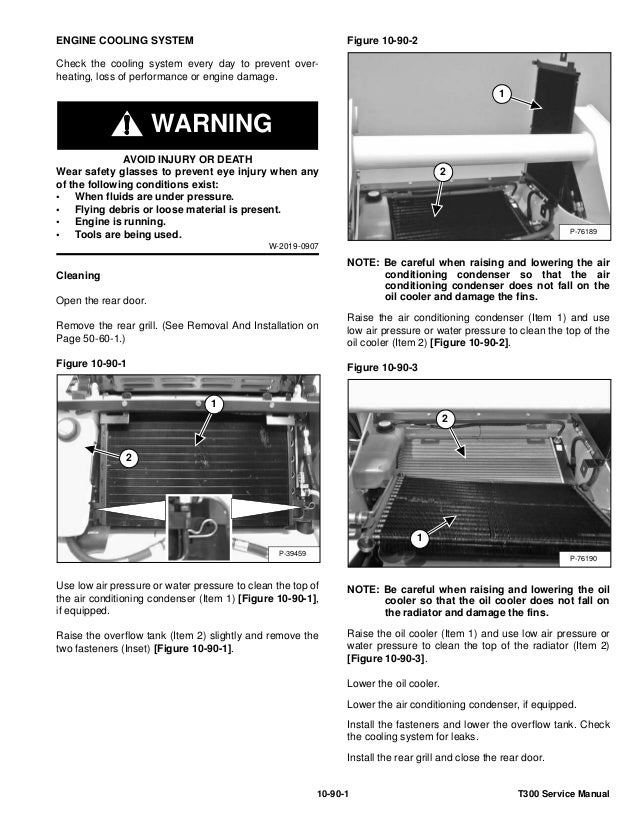 ENGINE COOLING SYSTEM

Check the cooling system every day to prevent overheating, loss of performance or engine damage.

WARNING

AVOID INJURY OR DEATH
Wear safety glasses to prevent eye injury when any of the following conditions exist:
• When fluids are under pressure.
• Flying debris or loose material is present.
• Engine is running.
• Tools are being used.

W-2019-0907

Cleaning

Open the rear door.

Remove the rear grill. (See Removal And Installation on Page 50-60-1.)

Figure 10-90-1

1
2
P-39459

Use low air pressure or water pressure to clean the top of the air conditioning condenser (Item 1) [Figure 10-90-1], if equipped.

Raise the overflow tank (Item 2) slightly and remove the two fasteners (Inset) [Figure 10-90-1].

Figure 10-90-2

1
2
P-76189

NOTE: Be careful when raising and lowering the air conditioning condenser so that the air conditioning condenser does not fall on the oil cooler and damage the fins.

Raise the air conditioning condenser (Item 1) and use low air pressure or water pressure to clean the top of the oil cooler (Item 2) [Figure 10-90-2].

Figure 10-90-3

2
1
P-76190

NOTE: Be careful when raising and lowering the oil cooler so that the oil cooler does not fall on the radiator and damage the fins.

Raise the oil cooler (Item 1) and use low air pressure or water pressure to clean the top of the radiator (Item 2) [Figure 10-90-3].

Lower the oil cooler.

Lower the air conditioning condenser, if equipped.

Install the fasteners and lower the overflow tank. Check the cooling system for leaks.

Install the rear grill and close the rear door.

10-90-1

T300 Service Manual