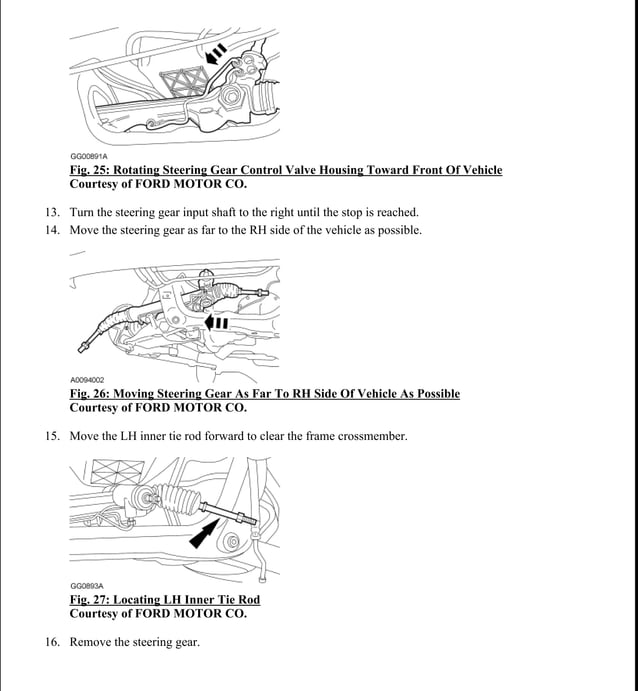 GG00891A

Fig. 25: Rotating Steering Gear Control Valve Housing Toward Front Of Vehicle
Courtesy of FORD MOTOR CO.

13. Turn the steering gear input shaft to the right until the stop is reached.
14. Move the steering gear as far to the RH side of the vehicle as possible.

A0094002

Fig. 26: Moving Steering Gear As Far To RH Side Of Vehicle As Possible
Courtesy of FORD MOTOR CO.

15. Move the LH inner tie rod forward to clear the frame crossmember.

GG0893A

Fig. 27: Locating LH Inner Tie Rod
Courtesy of FORD MOTOR CO.

16. Remove the steering gear.