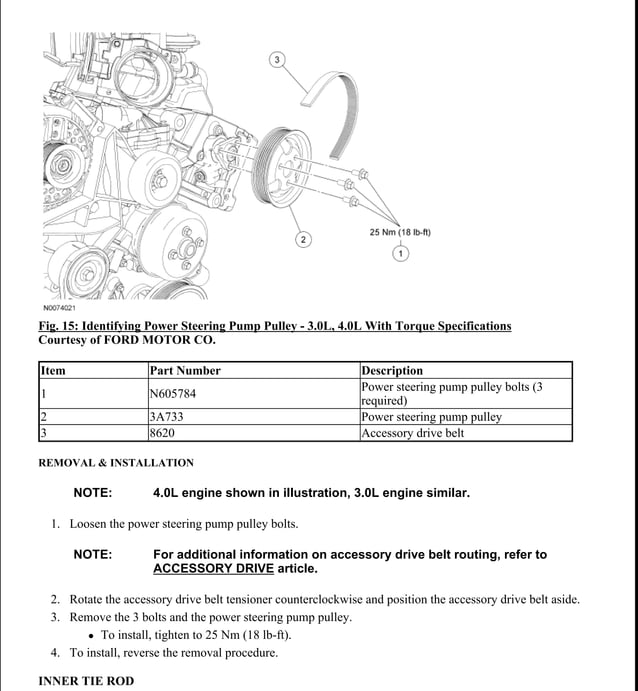 3

2

25 Nm (18 lb-ft)

1

N0074021

Fig. 15: Identifying Power Steering Pump Pulley - 3.0L, 4.0L With Torque Specifications
Courtesy of FORD MOTOR CO.

| Item | Part Number | Description |
|---|---|---|
| 1 | N605784 | Power steering pump pulley bolts (3 required) |
| 2 | 3A733 | Power steering pump pulley |
| 3 | 8620 | Accessory drive belt |

REMOVAL & INSTALLATION

NOTE: 4.0L engine shown in illustration, 3.0L engine similar.

1. Loosen the power steering pump pulley bolts.

NOTE: For additional information on accessory drive belt routing, refer to ACCESSORY DRIVE article.

2. Rotate the accessory drive belt tensioner counterclockwise and position the accessory drive belt aside.
3. Remove the 3 bolts and the power steering pump pulley.
• To install, tighten to 25 Nm (18 lb-ft).
4. To install, reverse the removal procedure.

INNER TIE ROD