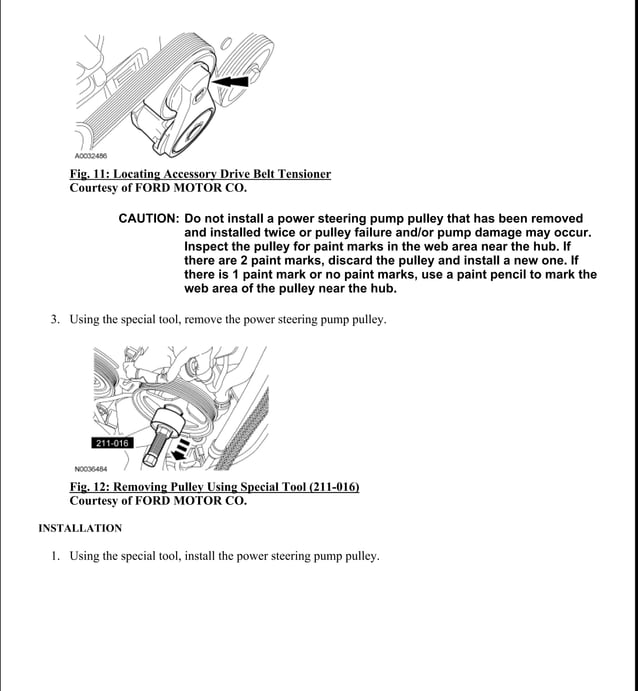 A0032486

Fig. 11: Locating Accessory Drive Belt Tensioner
Courtesy of FORD MOTOR CO.

CAUTION: Do not install a power steering pump pulley that has been removed and installed twice or pulley failure and/or pump damage may occur. Inspect the pulley for paint marks in the web area near the hub. If there are 2 paint marks, discard the pulley and install a new one. If there is 1 paint mark or no paint marks, use a paint pencil to mark the web area of the pulley near the hub.

3. Using the special tool, remove the power steering pump pulley.

211-016

N0036484

Fig. 12: Removing Pulley Using Special Tool (211-016)
Courtesy of FORD MOTOR CO.

INSTALLATION

1. Using the special tool, install the power steering pump pulley.