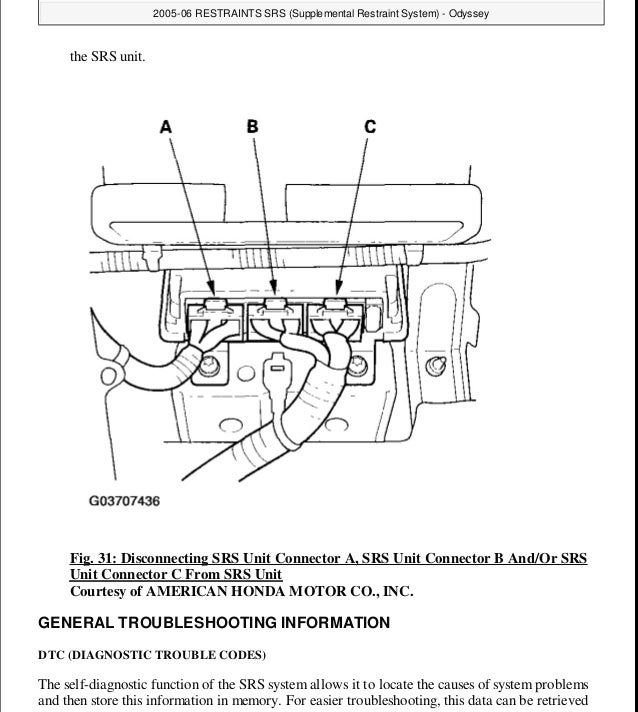 2005-06 RESTRAINTS SRS (Supplemental Restraint System) - Odyssey

the SRS unit.

A
B
C

G03707436

Fig. 31: Disconnecting SRS Unit Connector A, SRS Unit Connector B And/Or SRS Unit Connector C From SRS Unit
Courtesy of AMERICAN HONDA MOTOR CO., INC.

GENERAL TROUBLESHOOTING INFORMATION

DTC (DIAGNOSTIC TROUBLE CODES)

The self-diagnostic function of the SRS system allows it to locate the causes of system problems and then store this information in memory. For easier troubleshooting, this data can be retrieved