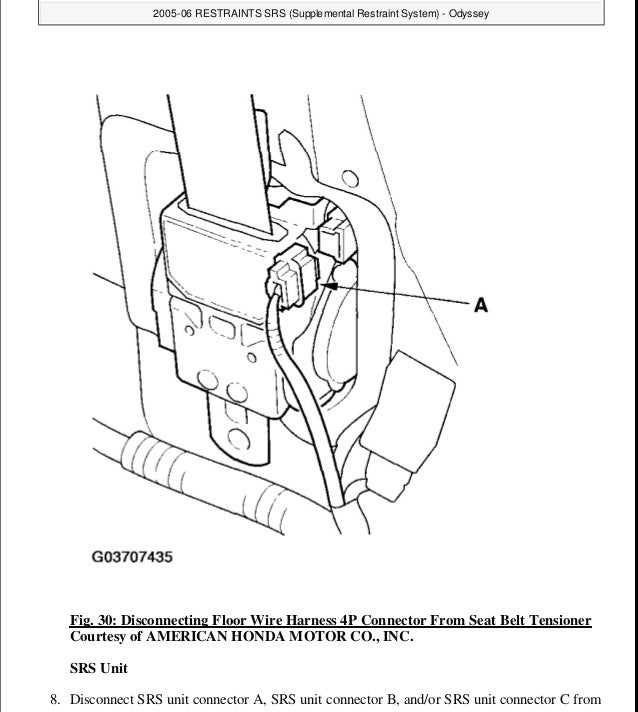 2005-06 RESTRAINTS SRS (Supplemental Restraint System) - Odyssey

A

G03707435

Fig. 30: Disconnecting Floor Wire Harness 4P Connector From Seat Belt Tensioner
Courtesy of AMERICAN HONDA MOTOR CO., INC.

SRS Unit

8. Disconnect SRS unit connector A, SRS unit connector B, and/or SRS unit connector C from