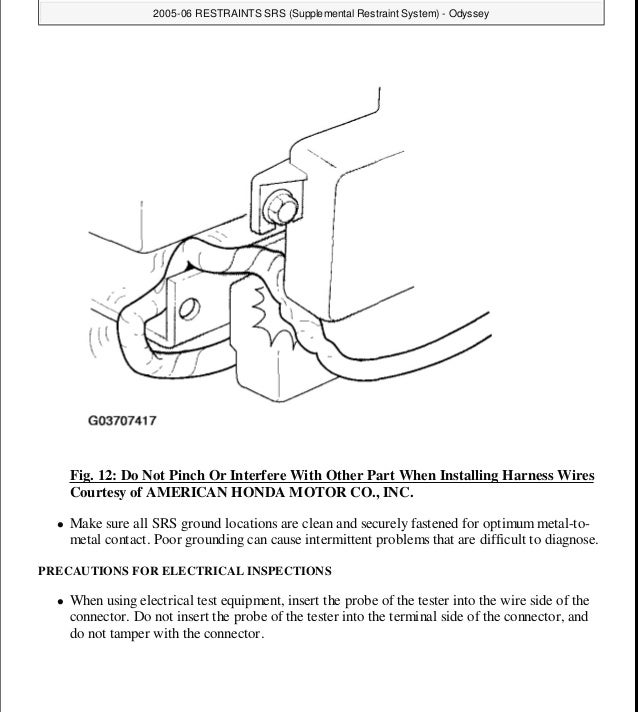 2005-06 RESTRAINTS SRS (Supplemental Restraint System) - Odyssey

G03707417

Fig. 12: Do Not Pinch Or Interfere With Other Part When Installing Harness Wires
Courtesy of AMERICAN HONDA MOTOR CO., INC.

• Make sure all SRS ground locations are clean and securely fastened for optimum metal-to-metal contact. Poor grounding can cause intermittent problems that are difficult to diagnose.

PRECAUTIONS FOR ELECTRICAL INSPECTIONS

• When using electrical test equipment, insert the probe of the tester into the wire side of the connector. Do not insert the probe of the tester into the terminal side of the connector, and do not tamper with the connector.