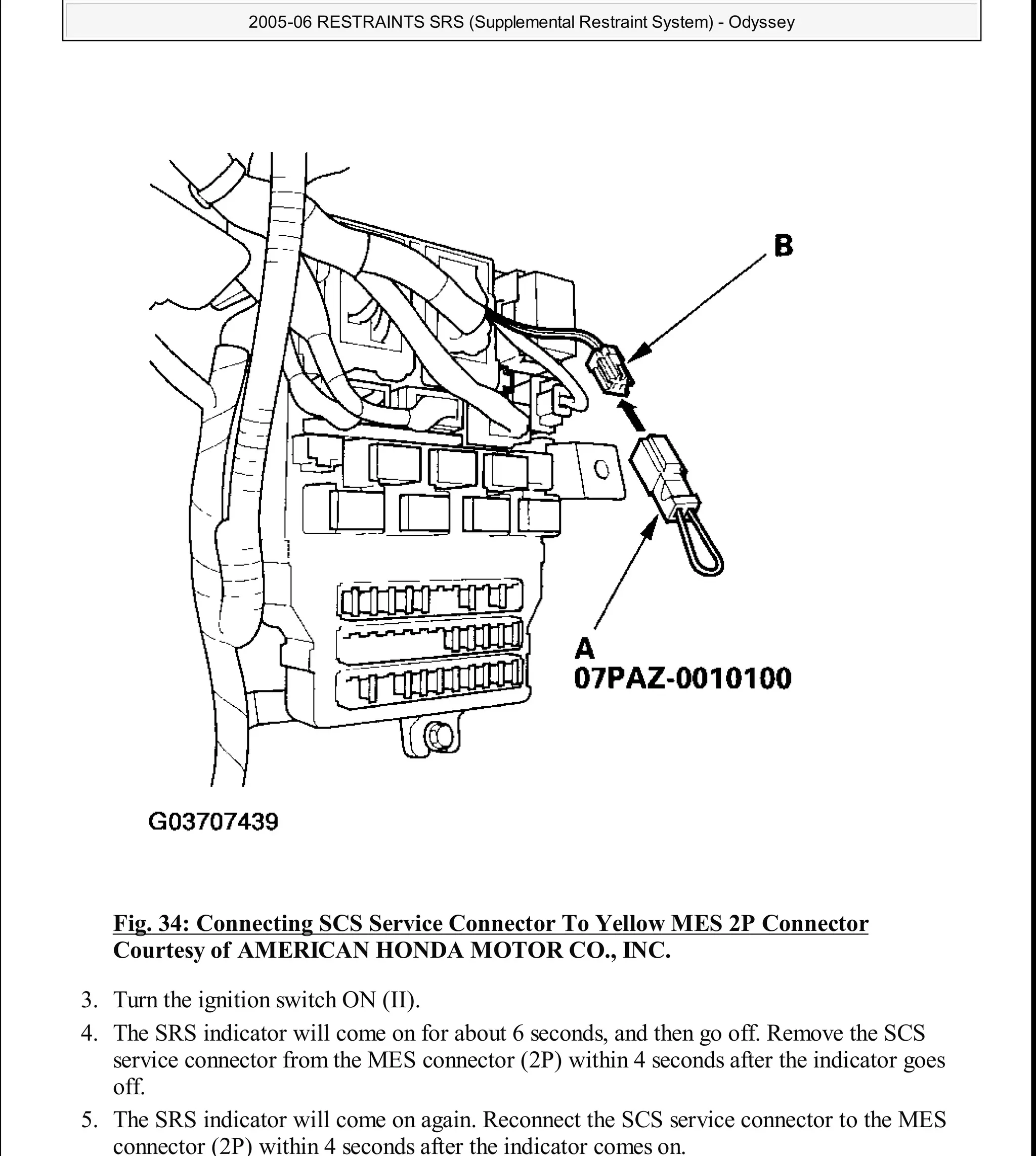 2005-06 RESTRAINTS SRS (Supplemental Restraint System) - Odyssey

B

A
07PAZ-0010100

G03707439

Fig. 34: Connecting SCS Service Connector To Yellow MES 2P Connector
Courtesy of AMERICAN HONDA MOTOR CO., INC.

3. Turn the ignition switch ON (II).

4. The SRS indicator will come on for about 6 seconds, and then go off. Remove the SCS service connector from the MES connector (2P) within 4 seconds after the indicator goes off.

5. The SRS indicator will come on again. Reconnect the SCS service connector to the MES connector (2P) within 4 seconds after the indicator comes on.