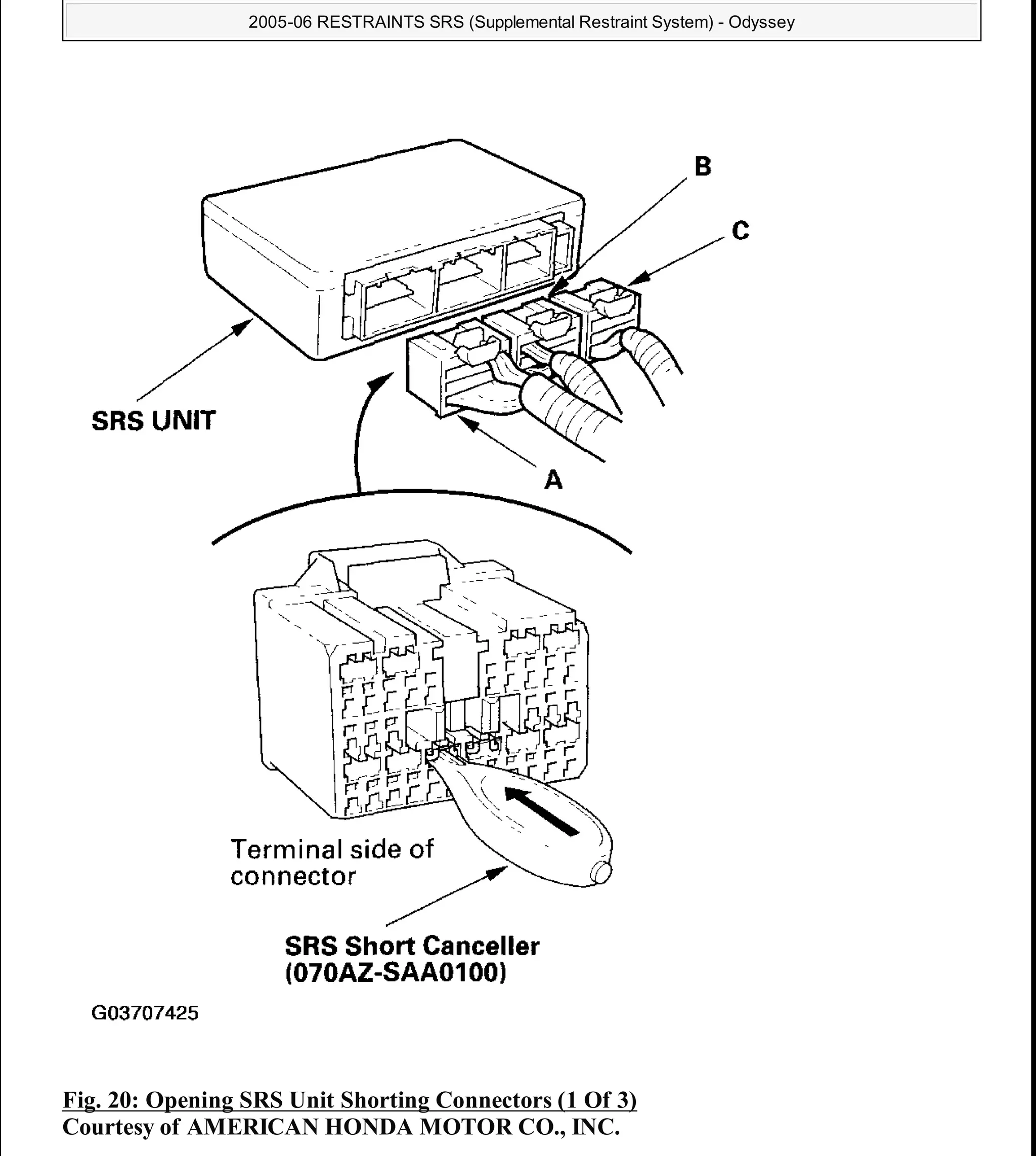 2005-06 RESTRAINTS SRS (Supplemental Restraint System) - Odyssey

B

C

SRS UNIT

A

Terminal side of connector

SRS Short Canceller (070AZ-SAA0100)

G03707425

Fig. 20: Opening SRS Unit Shorting Connectors (1 Of 3)
Courtesy of AMERICAN HONDA MOTOR CO., INC.