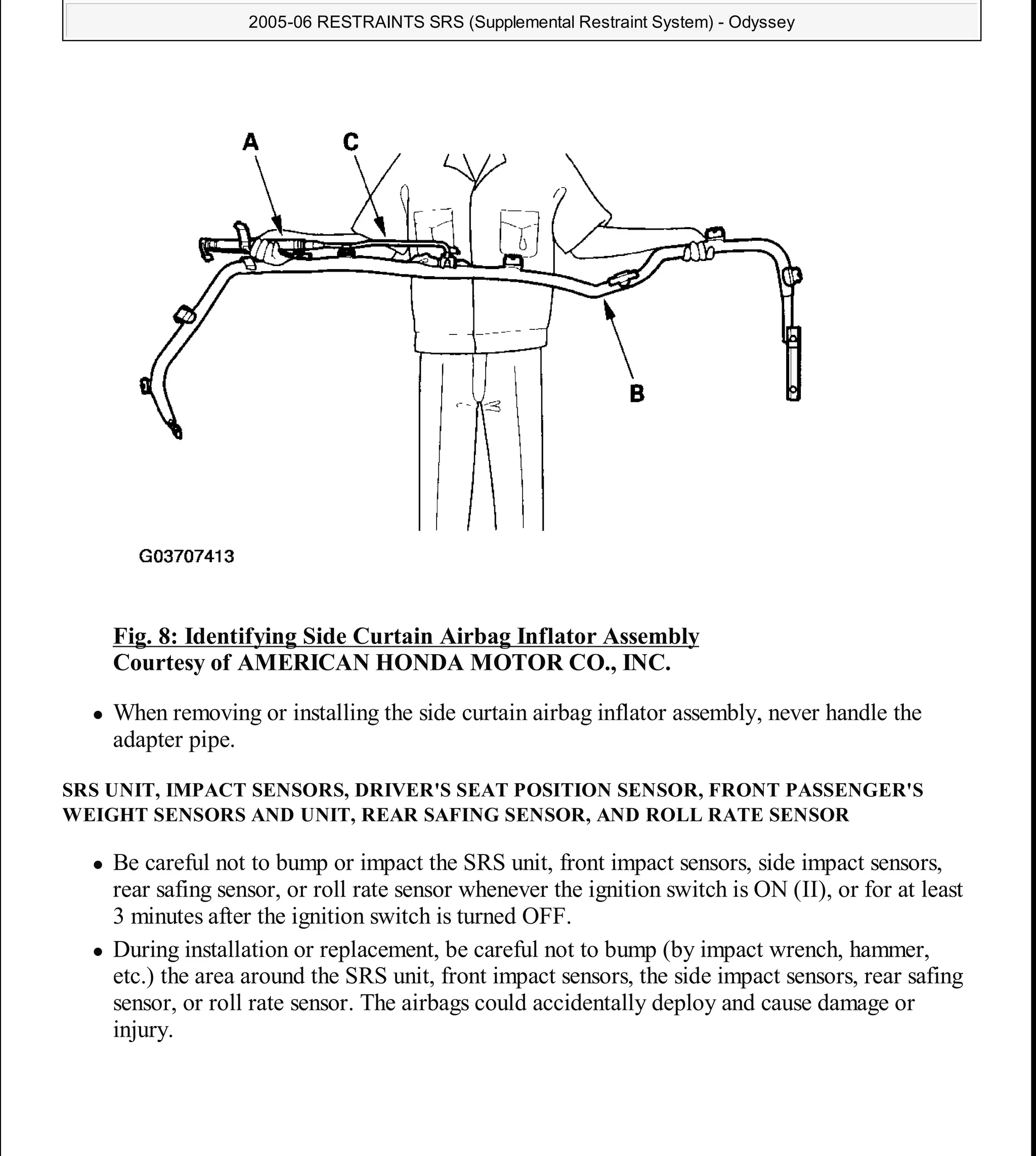 2005-06 RESTRAINTS SRS (Supplemental Restraint System) - Odyssey

A

C

B

G03707413

Fig. 8: Identifying Side Curtain Airbag Inflator Assembly
Courtesy of AMERICAN HONDA MOTOR CO., INC.

• When removing or installing the side curtain airbag inflator assembly, never handle the adapter pipe.

SRS UNIT, IMPACT SENSORS, DRIVER'S SEAT POSITION SENSOR, FRONT PASSENGER'S WEIGHT SENSORS AND UNIT, REAR SAFING SENSOR, AND ROLL RATE SENSOR

• Be careful not to bump or impact the SRS unit, front impact sensors, side impact sensors, rear safing sensor, or roll rate sensor whenever the ignition switch is ON (II), or for at least 3 minutes after the ignition switch is turned OFF.
• During installation or replacement, be careful not to bump (by impact wrench, hammer, etc.) the area around the SRS unit, front impact sensors, the side impact sensors, rear safing sensor, or roll rate sensor. The airbags could accidentally deploy and cause damage or injury.