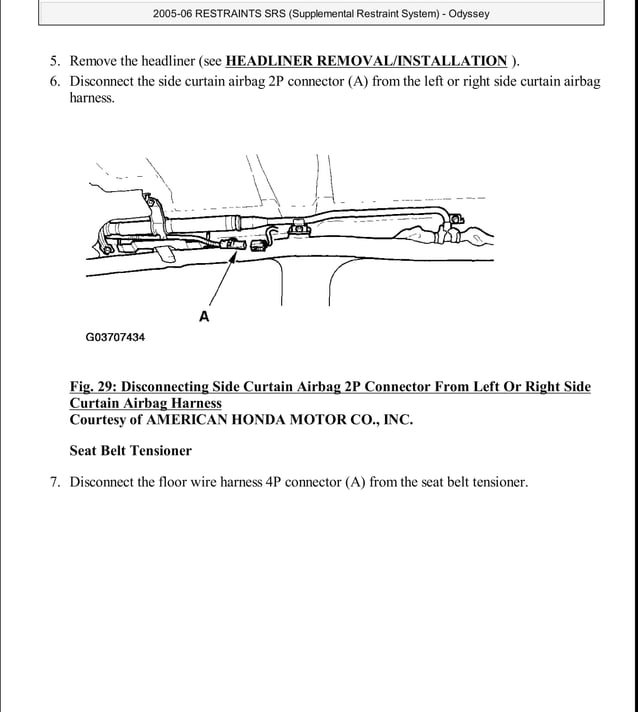 2005-06 RESTRAINTS SRS (Supplemental Restraint System) - Odyssey

5. Remove the headliner (see HEADLINER REMOVAL/INSTALLATION ).
6. Disconnect the side curtain airbag 2P connector (A) from the left or right side curtain airbag harness.

A

G03707434

Fig. 29: Disconnecting Side Curtain Airbag 2P Connector From Left Or Right Side Curtain Airbag Harness
Courtesy of AMERICAN HONDA MOTOR CO., INC.

Seat Belt Tensioner

7. Disconnect the floor wire harness 4P connector (A) from the seat belt tensioner.