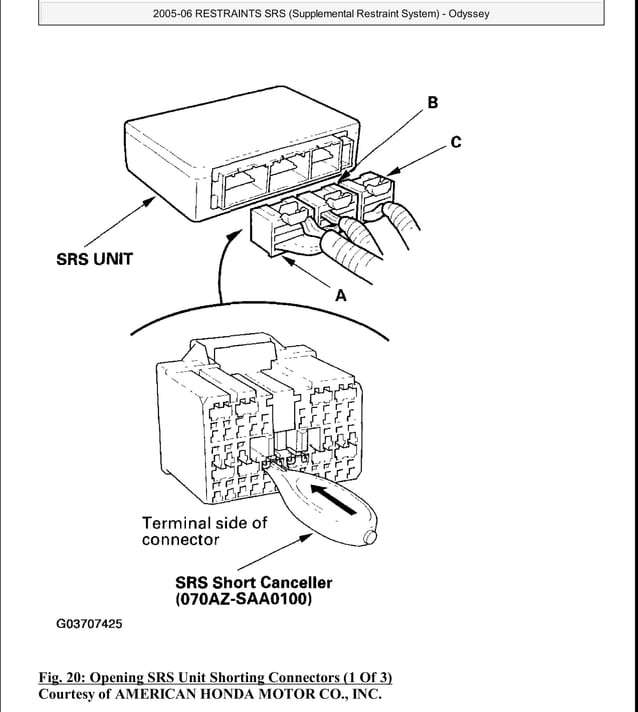 2005-06 RESTRAINTS SRS (Supplemental Restraint System) - Odyssey

B

C

SRS UNIT

A

Terminal side of connector

SRS Short Canceller (070AZ-SAA0100)

G03707425

Fig. 20: Opening SRS Unit Shorting Connectors (1 Of 3)
Courtesy of AMERICAN HONDA MOTOR CO., INC.