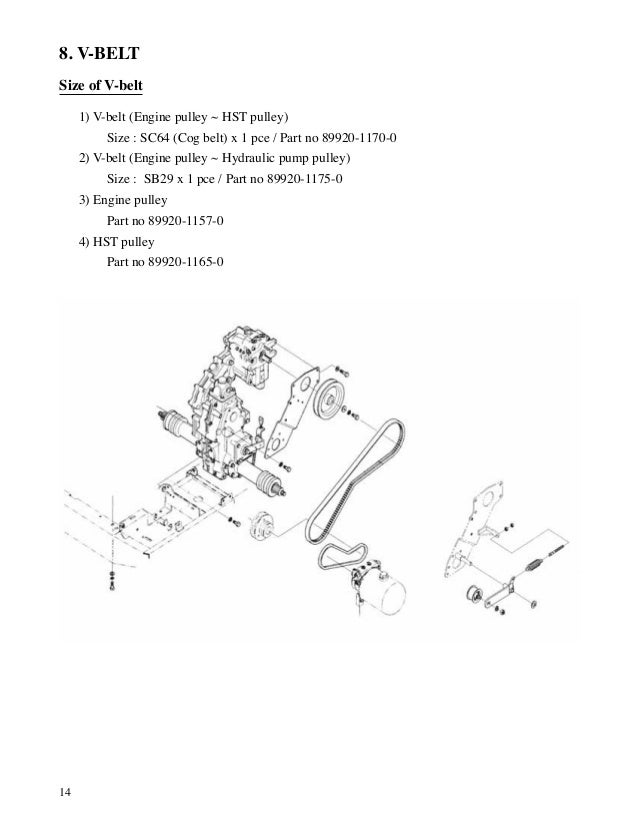 8. V-BELT

Size of V-belt

1) V-belt (Engine pulley ~ HST pulley)
Size : SC64 (Cog belt) x 1 pce / Part no 89920-1170-0

2) V-belt (Engine pulley ~ Hydraulic pump pulley)
Size : SB29 x 1 pce / Part no 89920-1175-0

3) Engine pulley
Part no 89920-1157-0

4) HST pulley
Part no 89920-1165-0

14