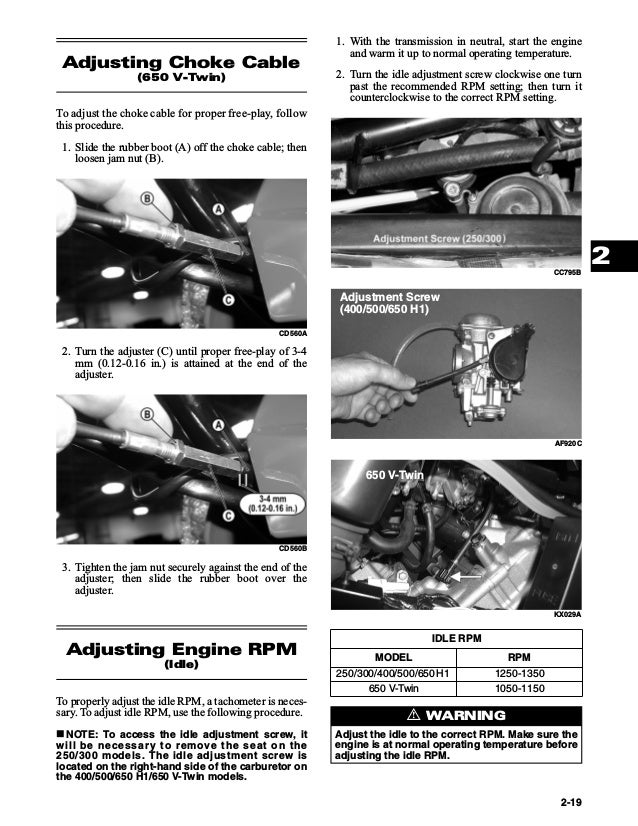 Adjusting Choke Cable
(650 V-Twin)

To adjust the choke cable for proper free-play, follow this procedure.

1. Slide the rubber boot (A) off the choke cable; then loosen jam nut (B).

B
A
C

CD560A

2. Turn the adjuster (C) until proper free-play of 3-4 mm (0.12-0.16 in.) is attained at the end of the adjuster.

B
A
3-4 mm
(0.12-0.16 in.)
C

CD560B

3. Tighten the jam nut securely against the end of the adjuster; then slide the rubber boot over the adjuster.

Adjusting Engine RPM
(Idle)

To properly adjust the idle RPM, a tachometer is necessary. To adjust idle RPM, use the following procedure.

■NOTE: To access the idle adjustment screw, it will be necessary to remove the seat on the 250/300 models. The idle adjustment screw is located on the right-hand side of the carburetor on the 400/500/650 H1/650 V-Twin models.

1. With the transmission in neutral, start the engine and warm it up to normal operating temperature.

2. Turn the idle adjustment screw clockwise one turn past the recommended RPM setting; then turn it counterclockwise to the correct RPM setting.

Adjustment Screw (250/300)

CC795B

2

Adjustment Screw
(400/500/650 H1)

AF920C

650 V-Twin

KX029A

| IDLE RPM | |
|---|---|
| MODEL | RPM |
| 250/300/400/500/650 H1 | 1250-1350 |
| 650 V-Twin | 1050-1150 |

⚠ WARNING

Adjust the idle to the correct RPM. Make sure the engine is at normal operating temperature before adjusting the idle RPM.

2-19