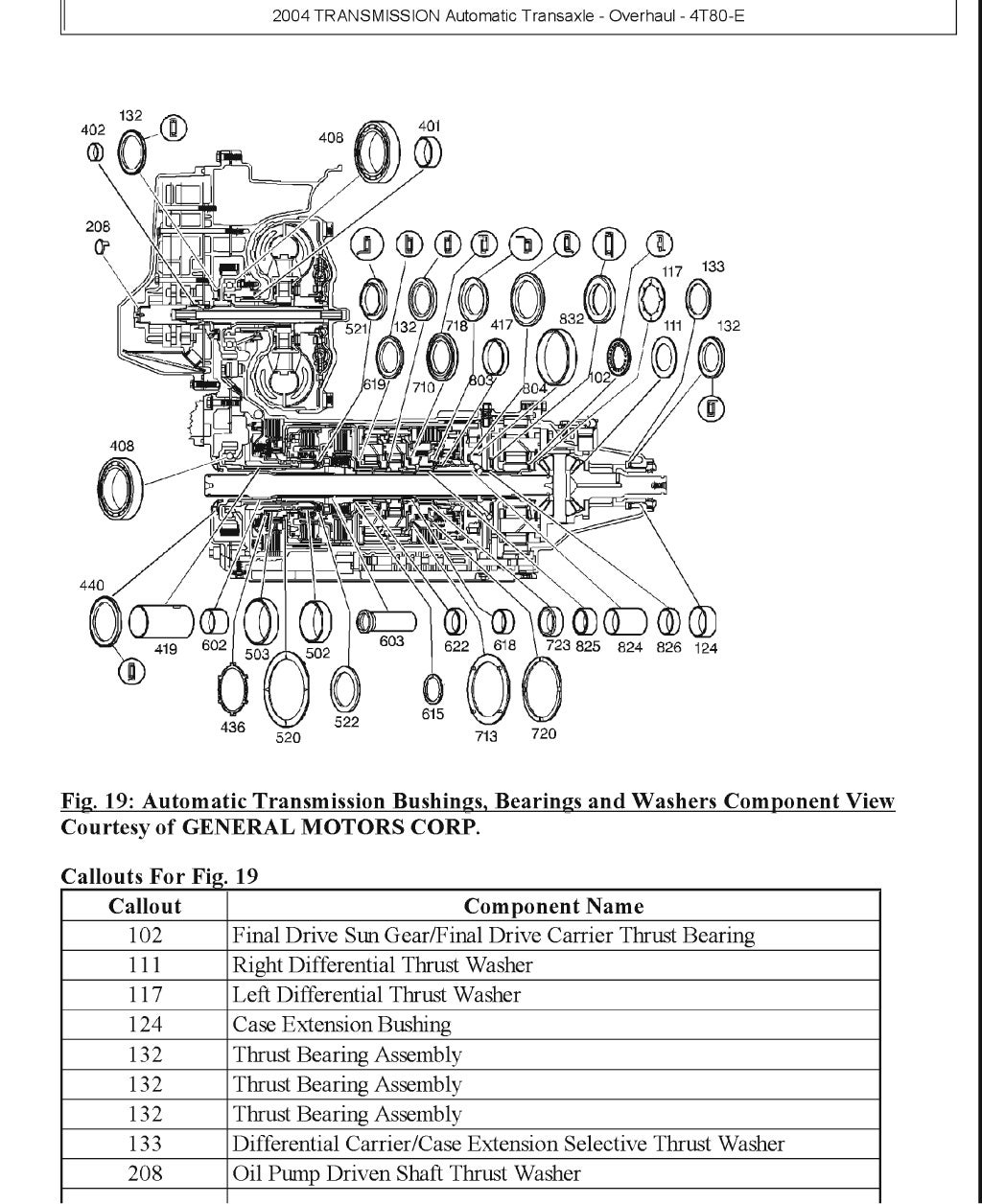 2004 TRANSMISSION Automatic Transaxle - Overhaul - 4T80-E

402
132
408
401
208
117
133
521
132
718
417
832
111
132
619
710
803
804
102
408
440
419
602
503
502
603
622
618
723
825
824
826
124
436
520
522
615
713
720

Fig. 19: Automatic Transmission Bushings, Bearings and Washers Component View
Courtesy of GENERAL MOTORS CORP.

Callouts For Fig. 19

| Callout | Component Name |
|---|---|
| 102 | Final Drive Sun Gear/Final Drive Carrier Thrust Bearing |
| 111 | Right Differential Thrust Washer |
| 117 | Left Differential Thrust Washer |
| 124 | Case Extension Bushing |
| 132 | Thrust Bearing Assembly |
| 132 | Thrust Bearing Assembly |
| 132 | Thrust Bearing Assembly |
| 133 | Differential Carrier/Case Extension Selective Thrust Washer |
| 208 | Oil Pump Driven Shaft Thrust Washer |