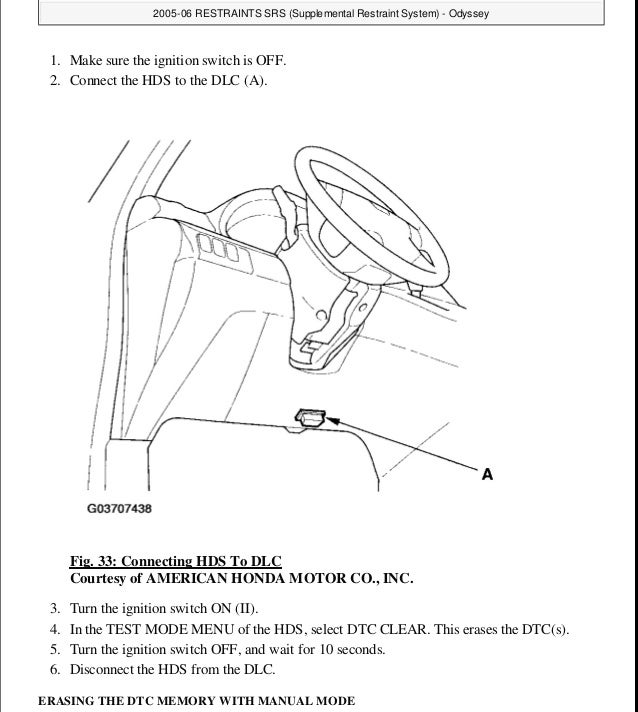 2005-06 RESTRAINTS SRS (Supplemental Restraint System) - Odyssey

1. Make sure the ignition switch is OFF.
2. Connect the HDS to the DLC (A).

A

G03707438

Fig. 33: Connecting HDS To DLC
Courtesy of AMERICAN HONDA MOTOR CO., INC.

3. Turn the ignition switch ON (II).
4. In the TEST MODE MENU of the HDS, select DTC CLEAR. This erases the DTC(s).
5. Turn the ignition switch OFF, and wait for 10 seconds.
6. Disconnect the HDS from the DLC.

ERASING THE DTC MEMORY WITH MANUAL MODE