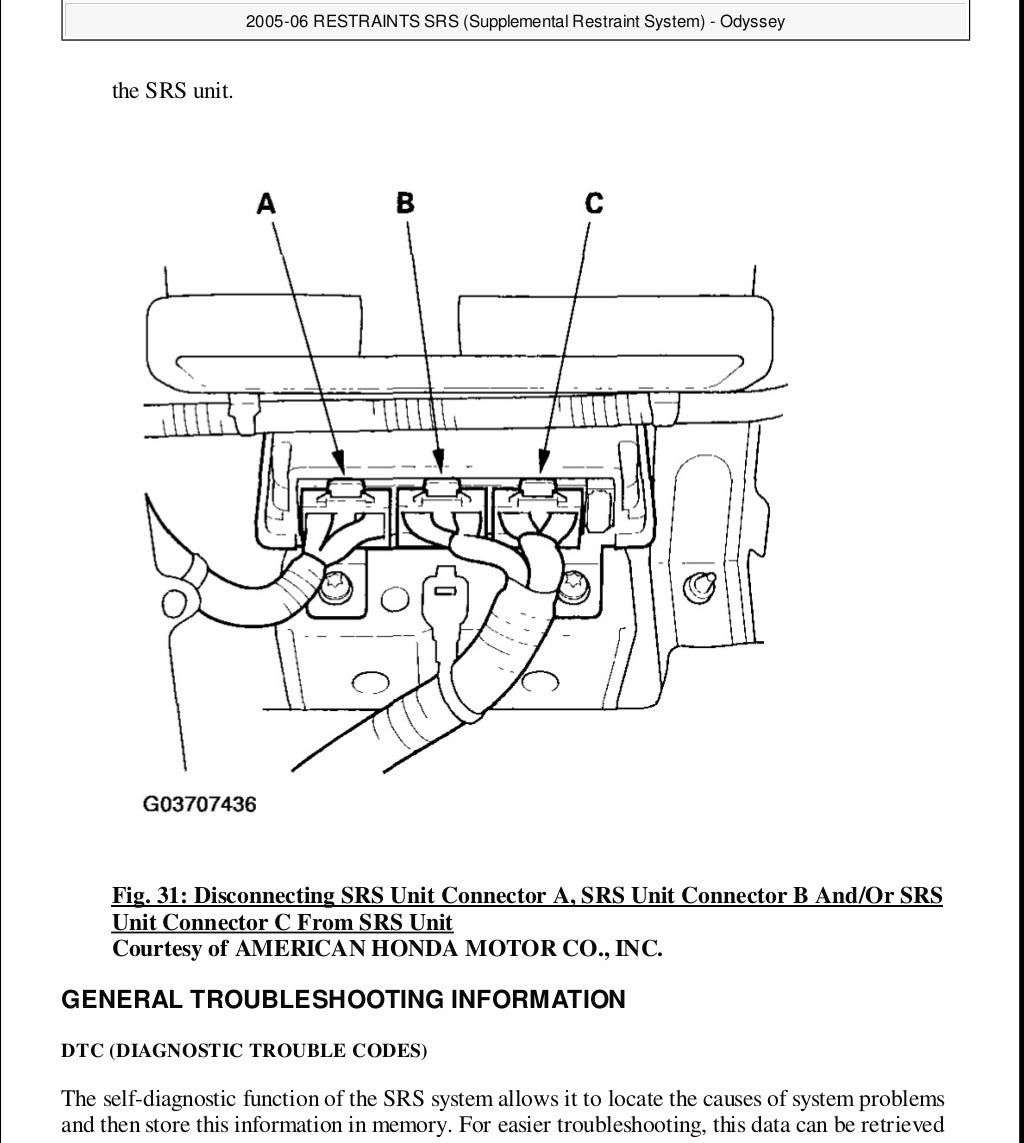 2005-06 RESTRAINTS SRS (Supplemental Restraint System) - Odyssey

the SRS unit.

A

B

C

G03707436

Fig. 31: Disconnecting SRS Unit Connector A, SRS Unit Connector B And/Or SRS Unit Connector C From SRS Unit
Courtesy of AMERICAN HONDA MOTOR CO., INC.

GENERAL TROUBLESHOOTING INFORMATION

DTC (DIAGNOSTIC TROUBLE CODES)

The self-diagnostic function of the SRS system allows it to locate the causes of system problems and then store this information in memory. For easier troubleshooting, this data can be retrieved