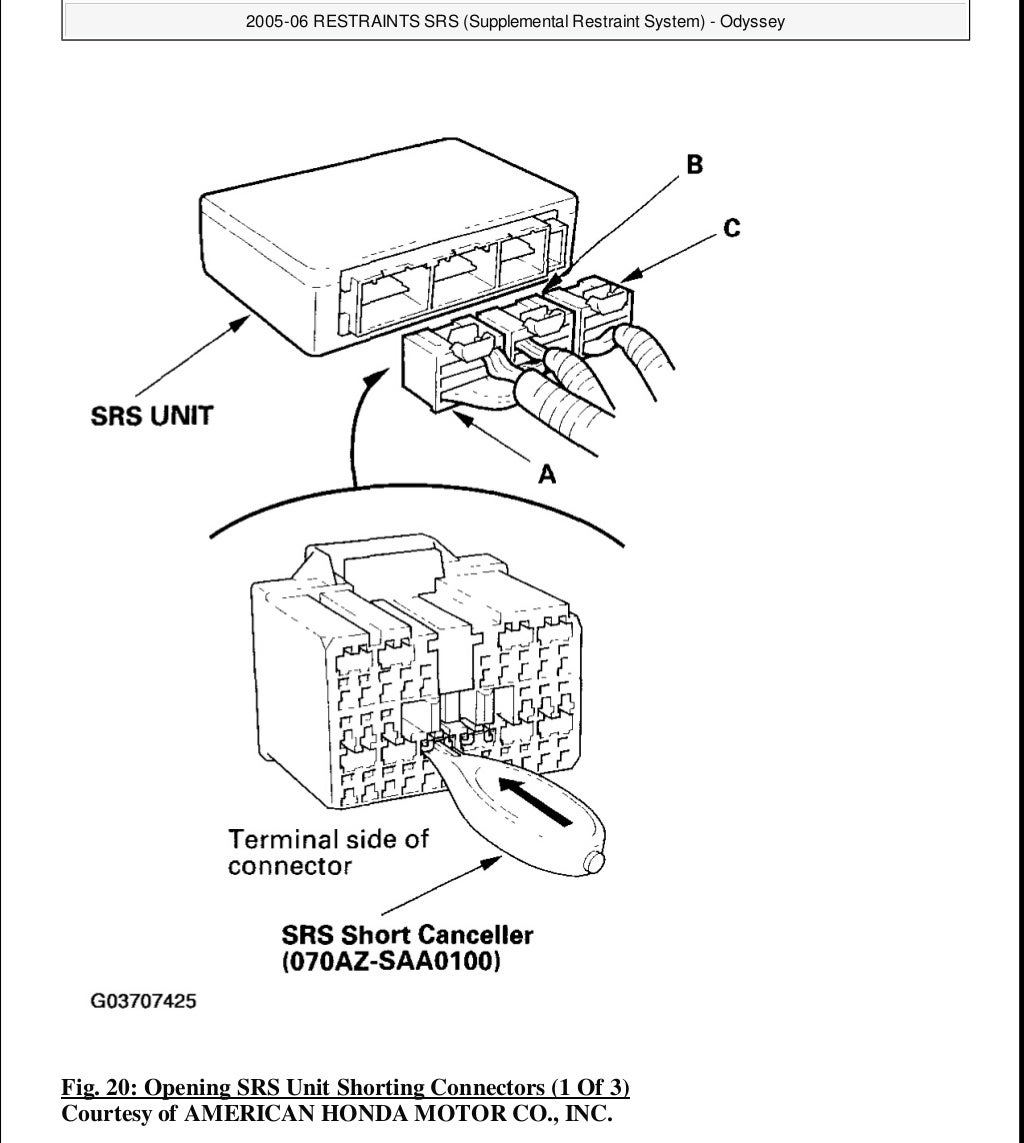 2005-06 RESTRAINTS SRS (Supplemental Restraint System) - Odyssey

B

C

SRS UNIT

A

Terminal side of connector

SRS Short Canceller (070AZ-SAA0100)

G03707425

Fig. 20: Opening SRS Unit Shorting Connectors (1 Of 3)
Courtesy of AMERICAN HONDA MOTOR CO., INC.