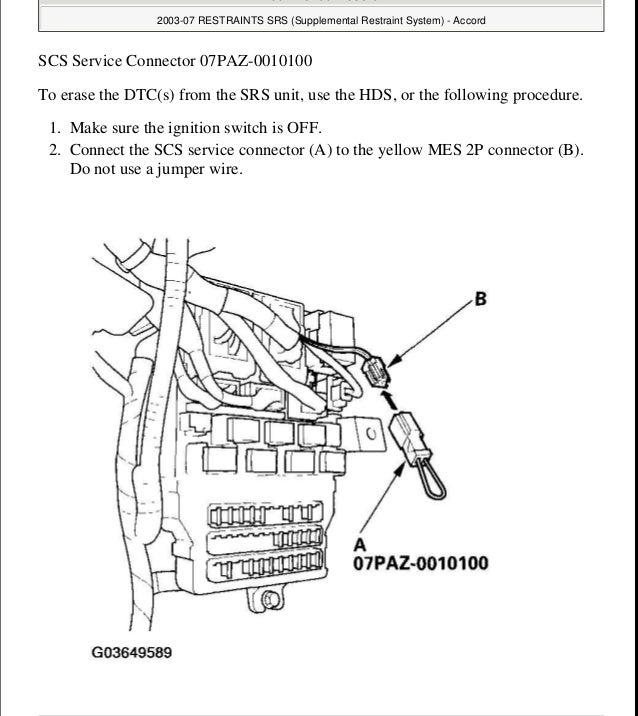 2003-07 RESTRAINTS SRS (Supplemental Restraint System) - Accord

SCS Service Connector 07PAZ-0010100

To erase the DTC(s) from the SRS unit, use the HDS, or the following procedure.

1. Make sure the ignition switch is OFF.
2. Connect the SCS service connector (A) to the yellow MES 2P connector (B). Do not use a jumper wire.

B

A
07PAZ-0010100

G03649589