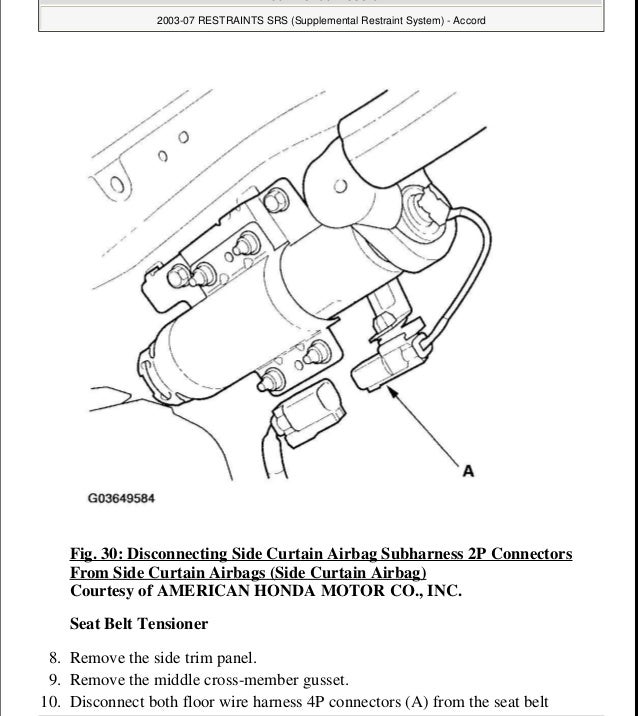 2003-07 RESTRAINTS SRS (Supplemental Restraint System) - Accord

A

G03649584

Fig. 30: Disconnecting Side Curtain Airbag Subharness 2P Connectors From Side Curtain Airbags (Side Curtain Airbag)
Courtesy of AMERICAN HONDA MOTOR CO., INC.

Seat Belt Tensioner

8. Remove the side trim panel.
9. Remove the middle cross-member gusset.
10. Disconnect both floor wire harness 4P connectors (A) from the seat belt