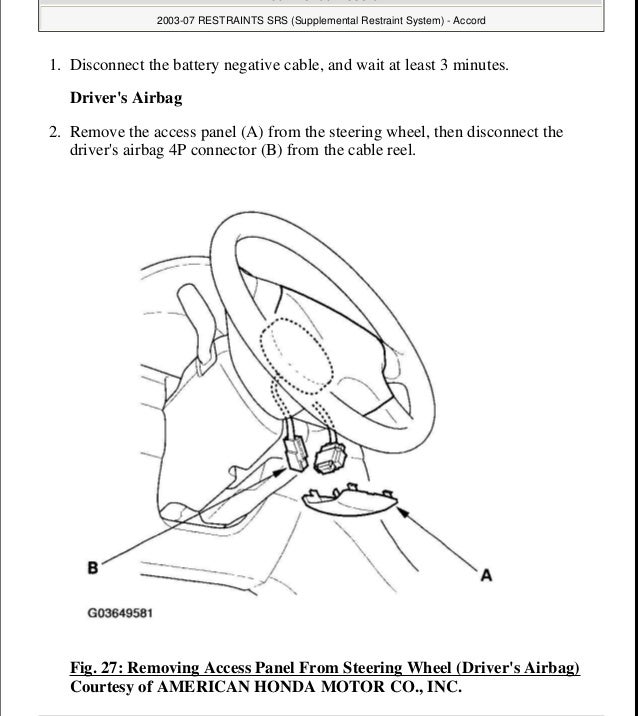 2003-07 RESTRAINTS SRS (Supplemental Restraint System) - Accord

1. Disconnect the battery negative cable, and wait at least 3 minutes.

Driver's Airbag

2. Remove the access panel (A) from the steering wheel, then disconnect the driver's airbag 4P connector (B) from the cable reel.

B

A

G03649581

Fig. 27: Removing Access Panel From Steering Wheel (Driver's Airbag)
Courtesy of AMERICAN HONDA MOTOR CO., INC.