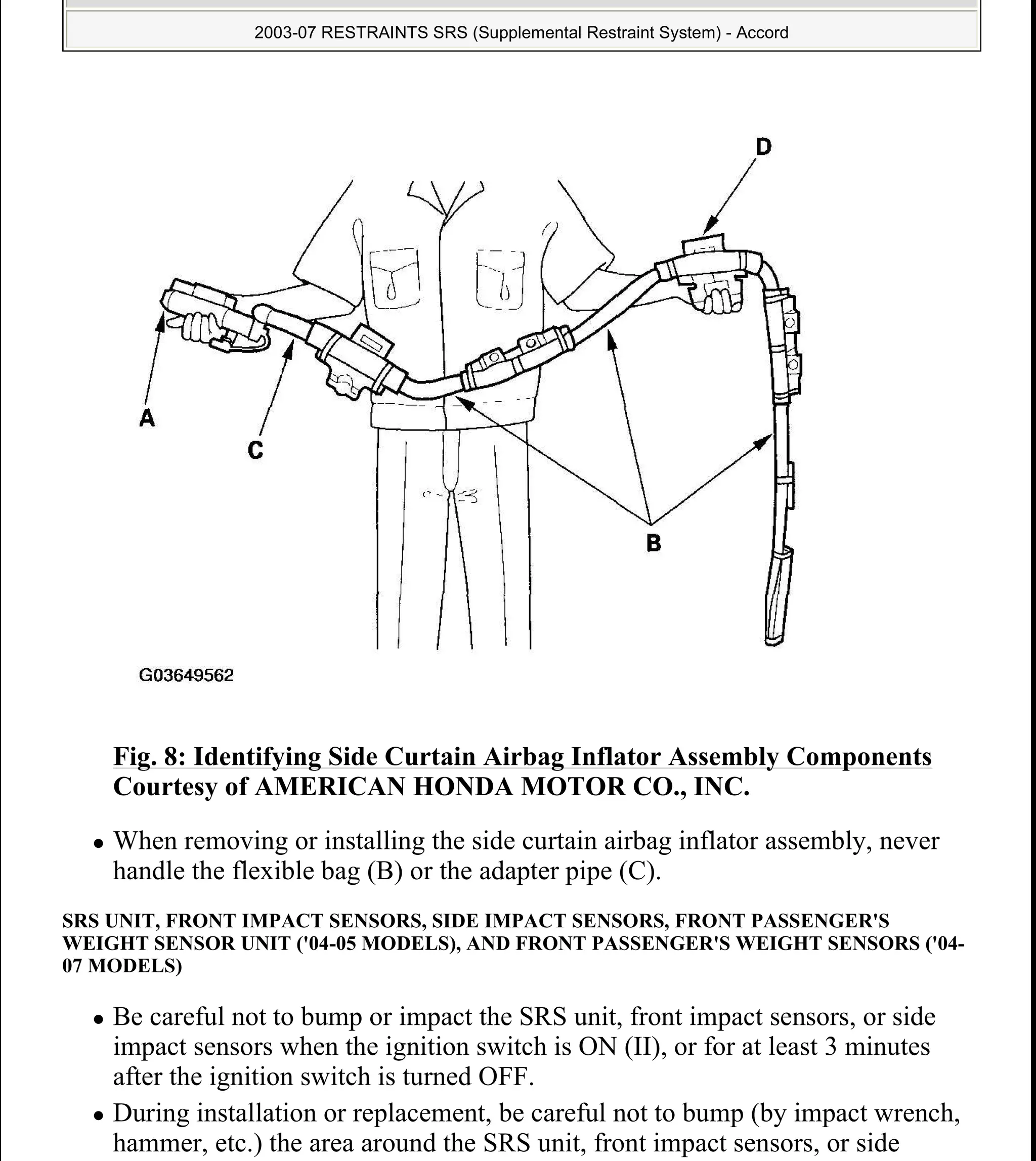 2003-07 RESTRAINTS SRS (Supplemental Restraint System) - Accord

D

A

C

B

G03649562

Fig. 8: Identifying Side Curtain Airbag Inflator Assembly Components
Courtesy of AMERICAN HONDA MOTOR CO., INC.

• When removing or installing the side curtain airbag inflator assembly, never handle the flexible bag (B) or the adapter pipe (C).

SRS UNIT, FRONT IMPACT SENSORS, SIDE IMPACT SENSORS, FRONT PASSENGER'S WEIGHT SENSOR UNIT ('04-05 MODELS), AND FRONT PASSENGER'S WEIGHT SENSORS ('04-07 MODELS)

• Be careful not to bump or impact the SRS unit, front impact sensors, or side impact sensors when the ignition switch is ON (II), or for at least 3 minutes after the ignition switch is turned OFF.

• During installation or replacement, be careful not to bump (by impact wrench, hammer, etc.) the area around the SRS unit, front impact sensors, or side