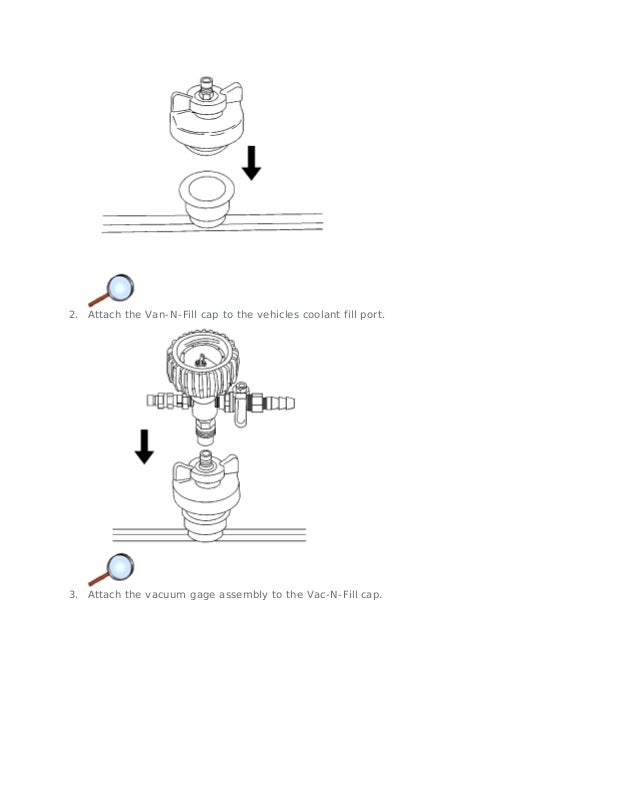 2. Attach the Van-N-Fill cap to the vehicles coolant fill port.

3. Attach the vacuum gage assembly to the Vac-N-Fill cap.