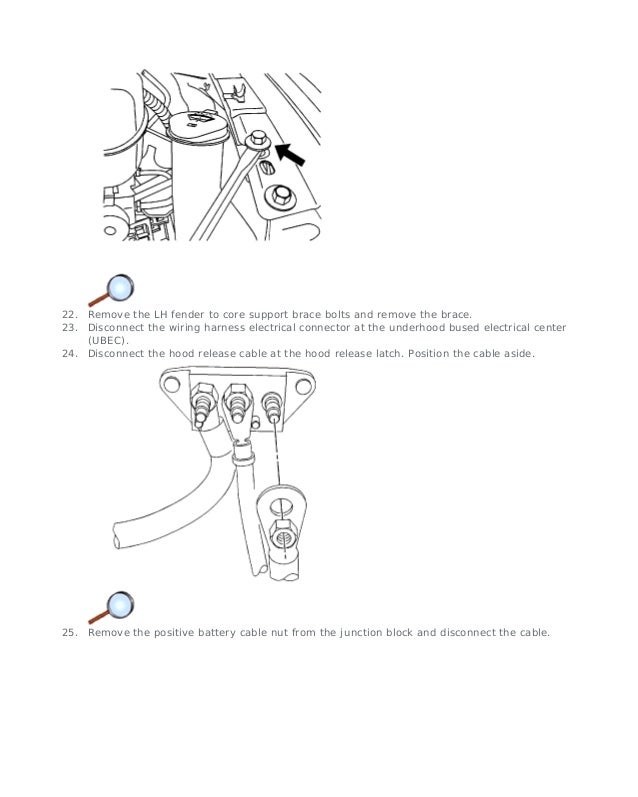 22. Remove the LH fender to core support brace bolts and remove the brace.
23. Disconnect the wiring harness electrical connector at the underhood bused electrical center (UBEC).
24. Disconnect the hood release cable at the hood release latch. Position the cable aside.

25. Remove the positive battery cable nut from the junction block and disconnect the cable.