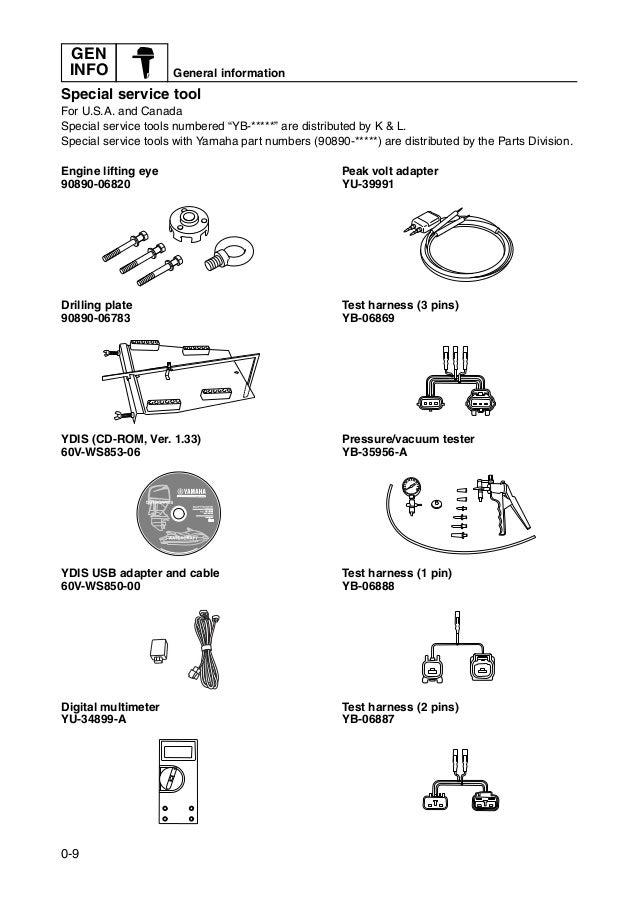 GEN INFO

General information

Special service tool

For U.S.A. and Canada
Special service tools numbered "YB-*****" are distributed by K & L.
Special service tools with Yamaha part numbers (90890-*****) are distributed by the Parts Division.

Engine lifting eye
90890-06820

Drilling plate
90890-06783

YDIS (CD-ROM, Ver. 1.33)
60V-WS853-06

YAMAHA

YDIS USB adapter and cable
60V-WS850-00

Digital multimeter
YU-34899-A

Peak volt adapter
YU-39991

Test harness (3 pins)
YB-06869

Pressure/vacuum tester
YB-35956-A

Test harness (1 pin)
YB-06888

Test harness (2 pins)
YB-06887

0-9