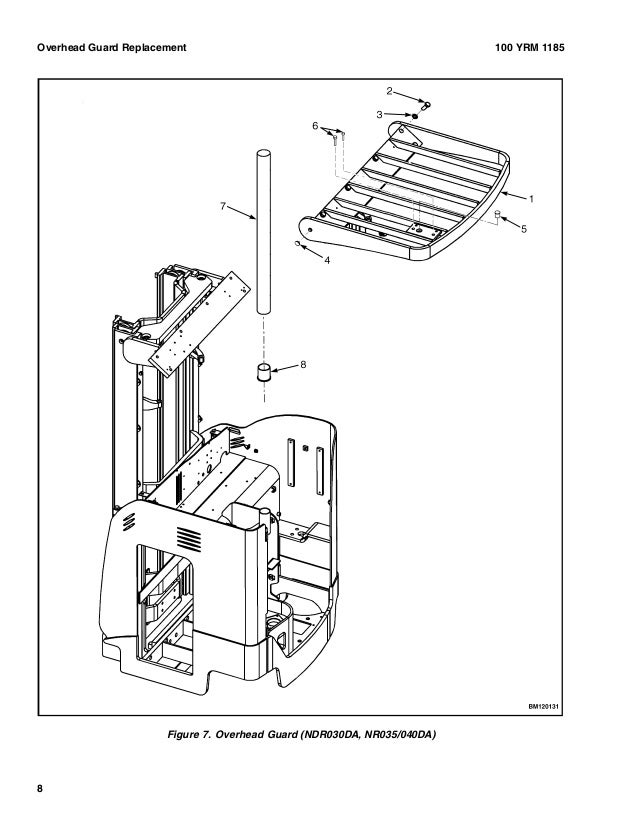 Overhead Guard Replacement

100 YRM 1185

2

3

6

1

7

5

4

8

BM120131

Figure 7. Overhead Guard (NDR030DA, NR035/040DA)

8