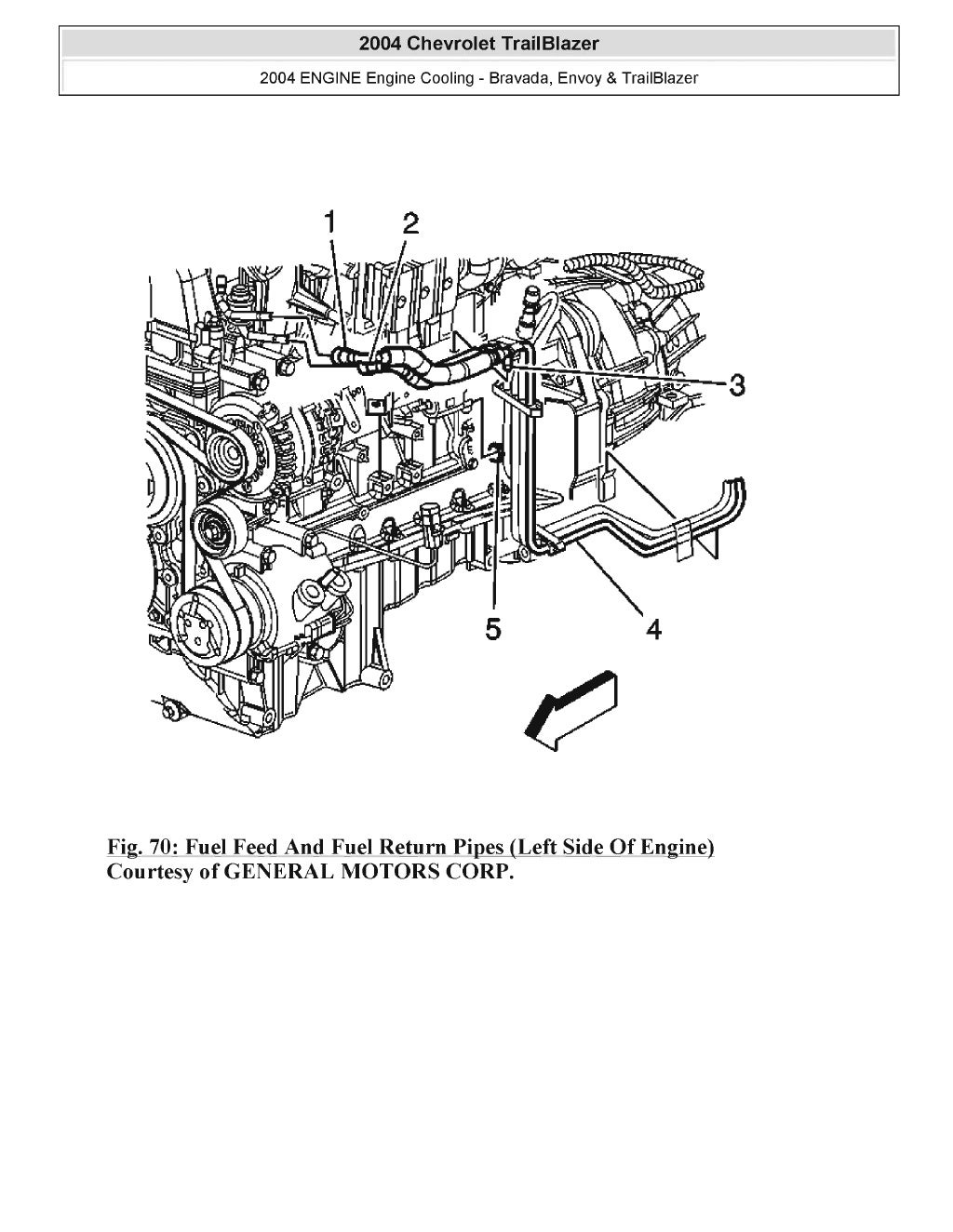 2004 Chevrolet TrailBlazer

2004 ENGINE Engine Cooling - Bravada, Envoy & TrailBlazer

1
2
3
5
4

Fig. 70: Fuel Feed And Fuel Return Pipes (Left Side Of Engine)
Courtesy of GENERAL MOTORS CORP.