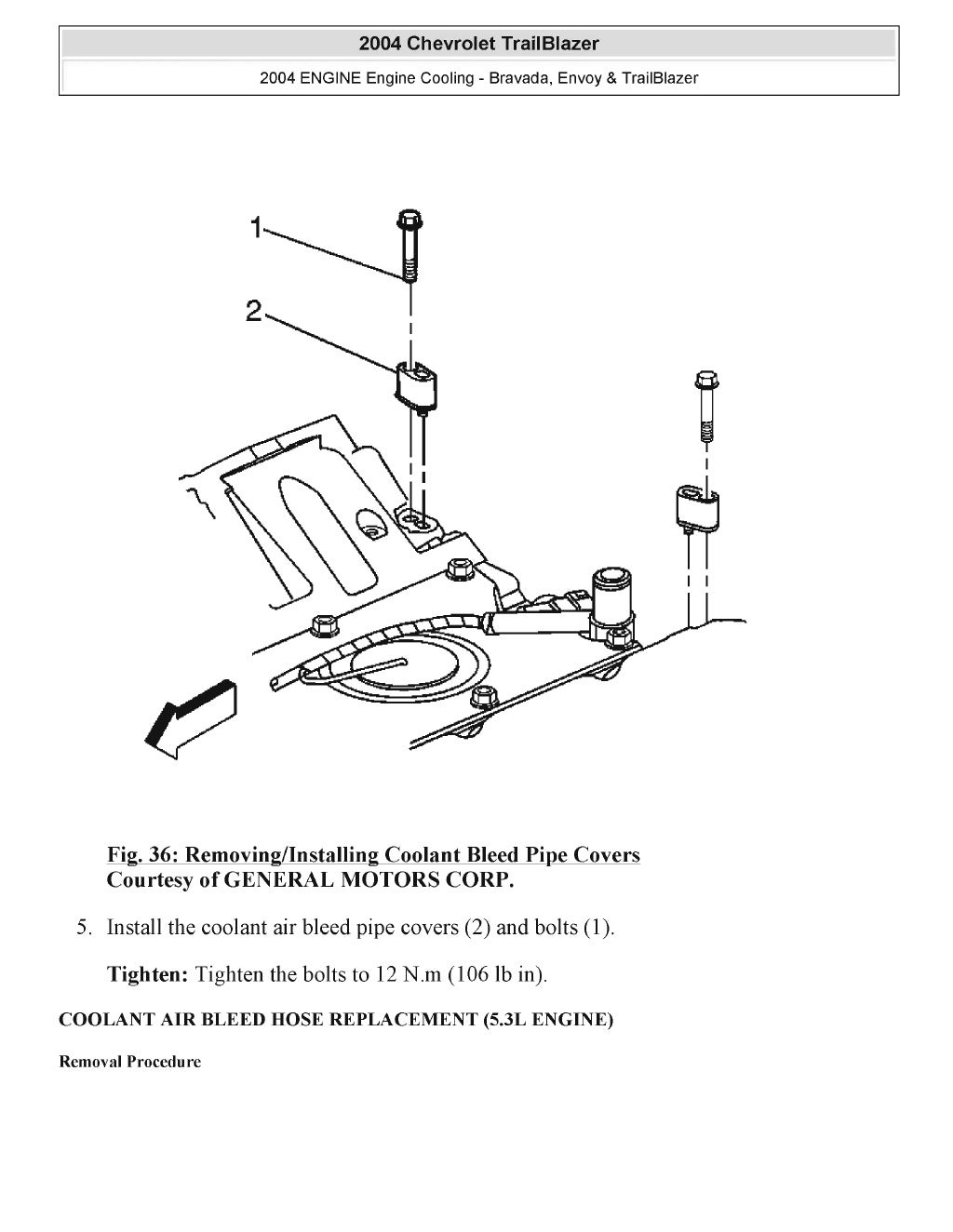 2004 Chevrolet TrailBlazer

2004 ENGINE Engine Cooling - Bravada, Envoy & TrailBlazer

1

2

Fig. 36: Removing/Installing Coolant Bleed Pipe Covers
Courtesy of GENERAL MOTORS CORP.

5. Install the coolant air bleed pipe covers (2) and bolts (1).

Tighten: Tighten the bolts to 12 N.m (106 lb in).

COOLANT AIR BLEED HOSE REPLACEMENT (5.3L ENGINE)

Removal Procedure