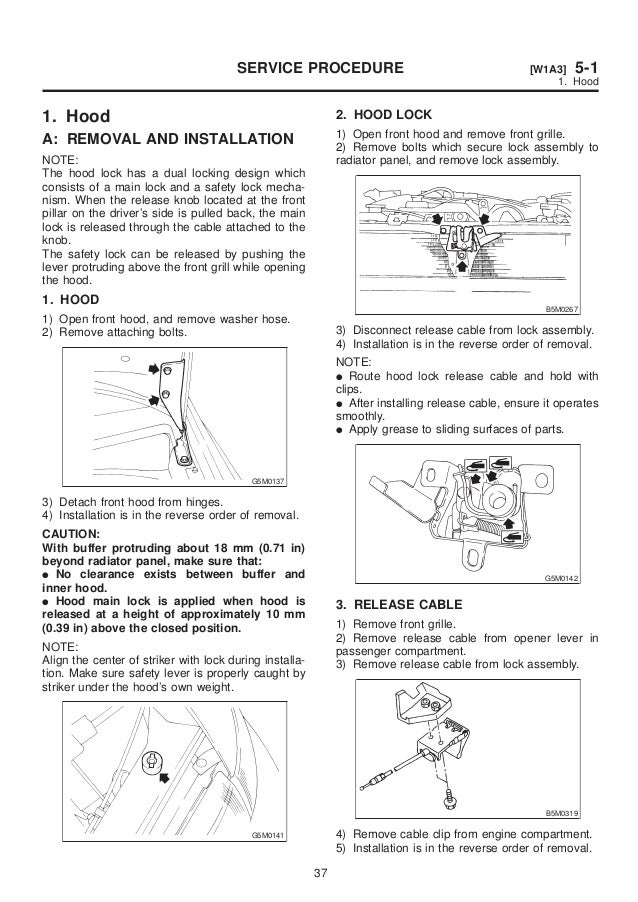 SERVICE PROCEDURE

[W1A3] 5-1
1. Hood

1. Hood

A: REMOVAL AND INSTALLATION

NOTE:
The hood lock has a dual locking design which consists of a main lock and a safety lock mechanism. When the release knob located at the front pillar on the driver's side is pulled back, the main lock is released through the cable attached to the knob.
The safety lock can be released by pushing the lever protruding above the front grill while opening the hood.

1. HOOD

1) Open front hood, and remove washer hose.
2) Remove attaching bolts.

G5M0137

3) Detach front hood from hinges.
4) Installation is in the reverse order of removal.

CAUTION:
With buffer protruding about 18 mm (0.71 in) beyond radiator panel, make sure that:
● No clearance exists between buffer and inner hood.
● Hood main lock is applied when hood is released at a height of approximately 10 mm (0.39 in) above the closed position.

NOTE:
Align the center of striker with lock during installation. Make sure safety lever is properly caught by striker under the hood's own weight.

G5M0141

2. HOOD LOCK

1) Open front hood and remove front grille.
2) Remove bolts which secure lock assembly to radiator panel, and remove lock assembly.

B5M0267

3) Disconnect release cable from lock assembly.
4) Installation is in the reverse order of removal.

NOTE:
● Route hood lock release cable and hold with clips.
● After installing release cable, ensure it operates smoothly.
● Apply grease to sliding surfaces of parts.

G5M0142

3. RELEASE CABLE

1) Remove front grille.
2) Remove release cable from opener lever in passenger compartment.
3) Remove release cable from lock assembly.

B5M0319

4) Remove cable clip from engine compartment.
5) Installation is in the reverse order of removal.

37