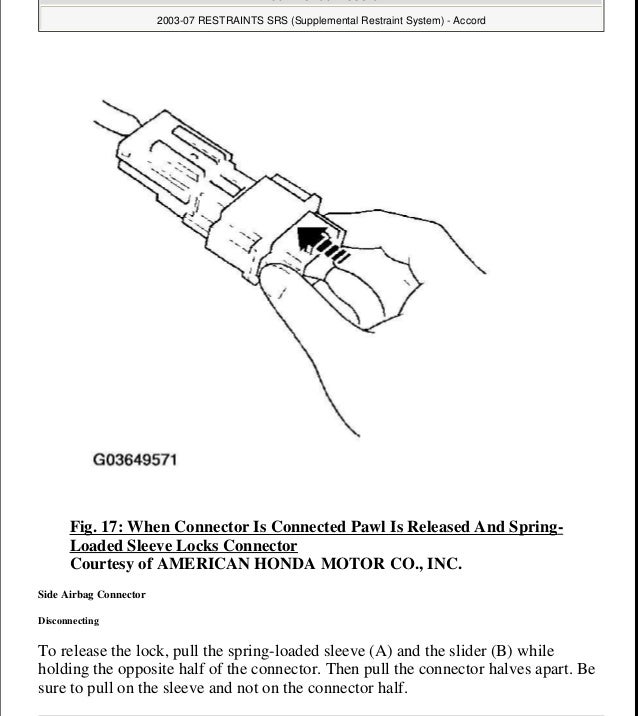 2003-07 RESTRAINTS SRS (Supplemental Restraint System) - Accord

G03649571

Fig. 17: When Connector Is Connected Pawl Is Released And Spring-Loaded Sleeve Locks Connector
Courtesy of AMERICAN HONDA MOTOR CO., INC.

Side Airbag Connector

Disconnecting

To release the lock, pull the spring-loaded sleeve (A) and the slider (B) while holding the opposite half of the connector. Then pull the connector halves apart. Be sure to pull on the sleeve and not on the connector half.