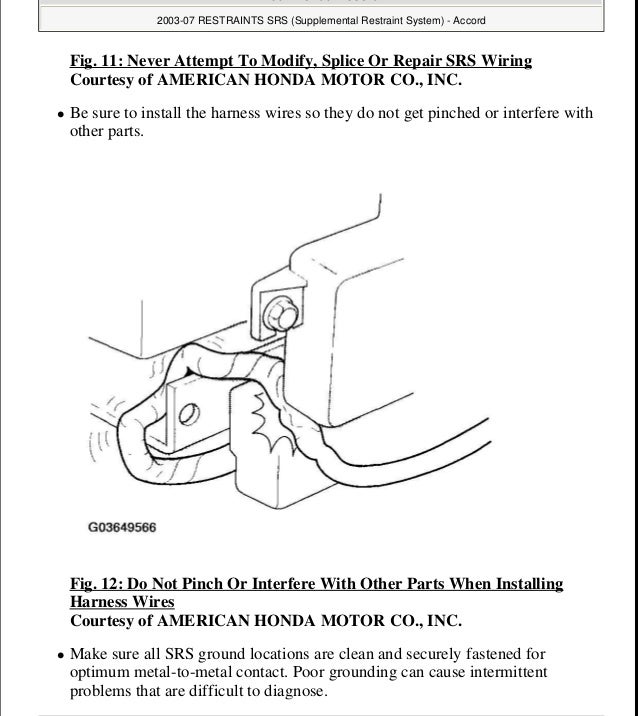 2003-07 RESTRAINTS SRS (Supplemental Restraint System) - Accord

Fig. 11: Never Attempt To Modify, Splice Or Repair SRS Wiring
Courtesy of AMERICAN HONDA MOTOR CO., INC.

• Be sure to install the harness wires so they do not get pinched or interfere with other parts.

G03649566

Fig. 12: Do Not Pinch Or Interfere With Other Parts When Installing Harness Wires
Courtesy of AMERICAN HONDA MOTOR CO., INC.

• Make sure all SRS ground locations are clean and securely fastened for optimum metal-to-metal contact. Poor grounding can cause intermittent problems that are difficult to diagnose.