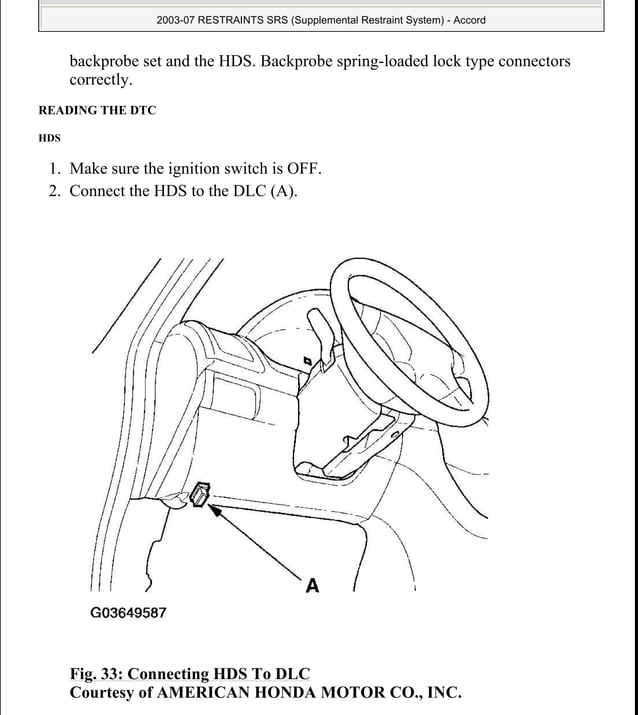 2003-07 RESTRAINTS SRS (Supplemental Restraint System) - Accord

backprobe set and the HDS. Backprobe spring-loaded lock type connectors correctly.

READING THE DTC

HDS

1. Make sure the ignition switch is OFF.
2. Connect the HDS to the DLC (A).

A

G03649587

Fig. 33: Connecting HDS To DLC
Courtesy of AMERICAN HONDA MOTOR CO., INC.