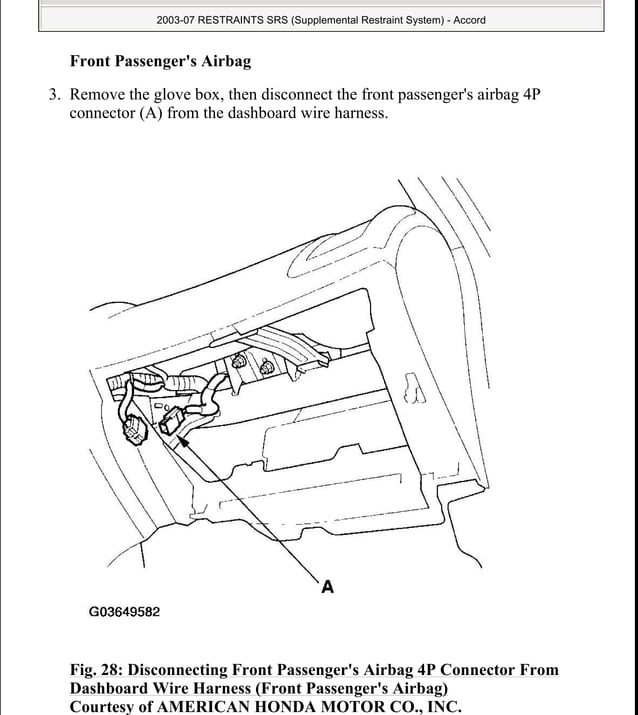 2003-07 RESTRAINTS SRS (Supplemental Restraint System) - Accord

Front Passenger's Airbag

3. Remove the glove box, then disconnect the front passenger's airbag 4P connector (A) from the dashboard wire harness.

A

G03649582

Fig. 28: Disconnecting Front Passenger's Airbag 4P Connector From Dashboard Wire Harness (Front Passenger's Airbag)
Courtesy of AMERICAN HONDA MOTOR CO., INC.