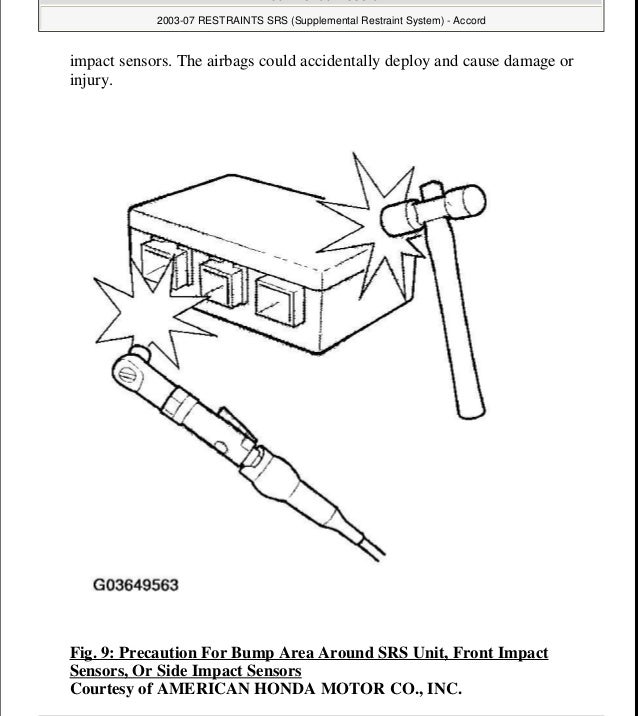 2003-07 RESTRAINTS SRS (Supplemental Restraint System) - Accord

impact sensors. The airbags could accidentally deploy and cause damage or injury.

G03649563

Fig. 9: Precaution For Bump Area Around SRS Unit, Front Impact Sensors, Or Side Impact Sensors
Courtesy of AMERICAN HONDA MOTOR CO., INC.