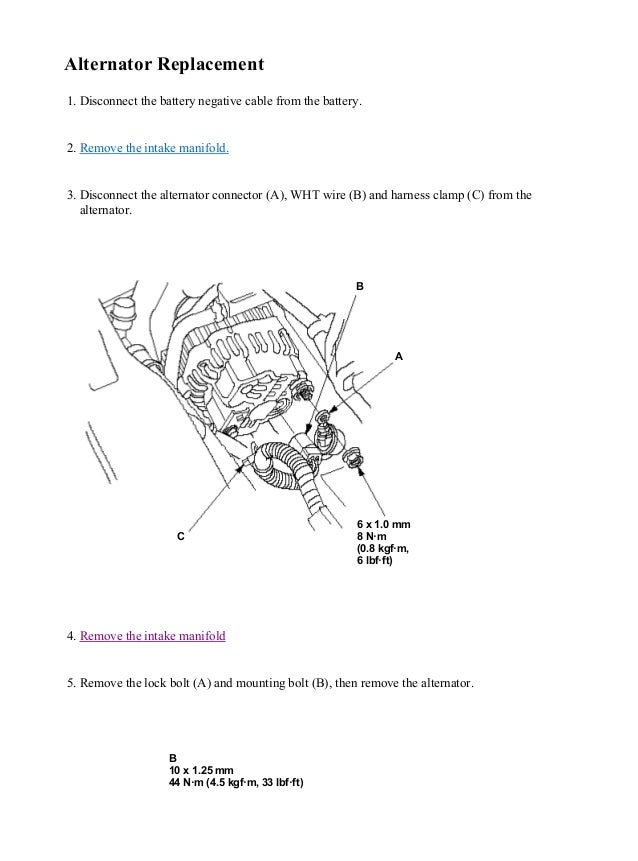 Alternator Replacement

1. Disconnect the battery negative cable from the battery.

2. Remove the intake manifold.

3. Disconnect the alternator connector (A), WHT wire (B) and harness clamp (C) from the alternator.

B

A

C

6 x 1.0 mm
8 N·m
(0.8 kgf·m,
6 lbf·ft)

4. Remove the intake manifold

5. Remove the lock bolt (A) and mounting bolt (B), then remove the alternator.

B
10 x 1.25 mm
44 N·m (4.5 kgf·m, 33 lbf·ft)