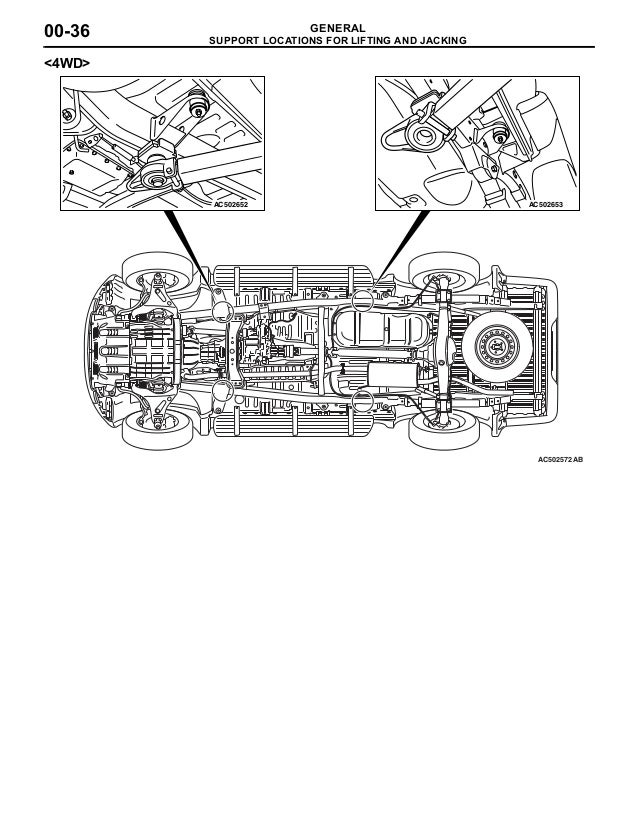 00-36

GENERAL
SUPPORT LOCATIONS FOR LIFTING AND JACKING

<4WD>

AC502652

AC502653

AC502572 AB