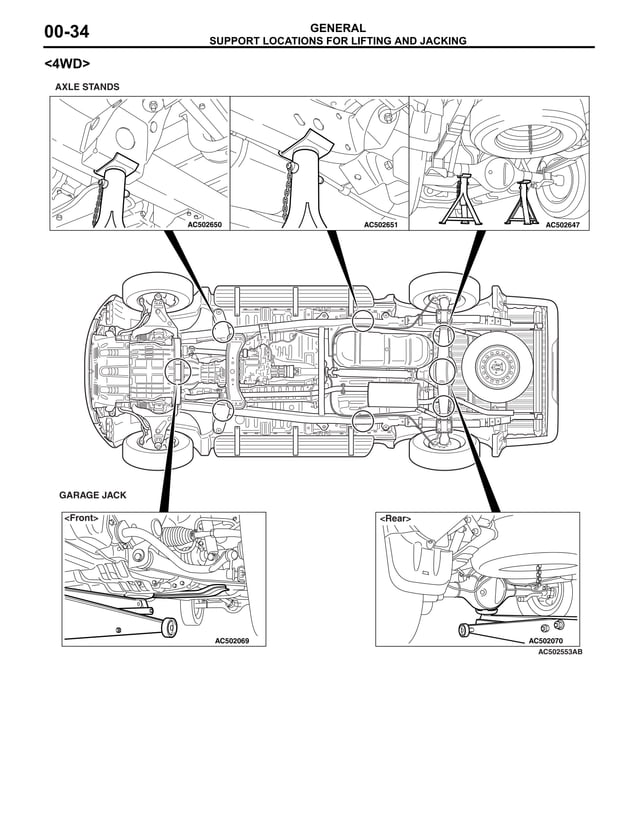 00-34

GENERAL
SUPPORT LOCATIONS FOR LIFTING AND JACKING

<4WD>

AXLE STANDS

AC502650

AC502651

AC502647

GARAGE JACK

<Front>

AC502069

<Rear>

AC502070

AC502553AB