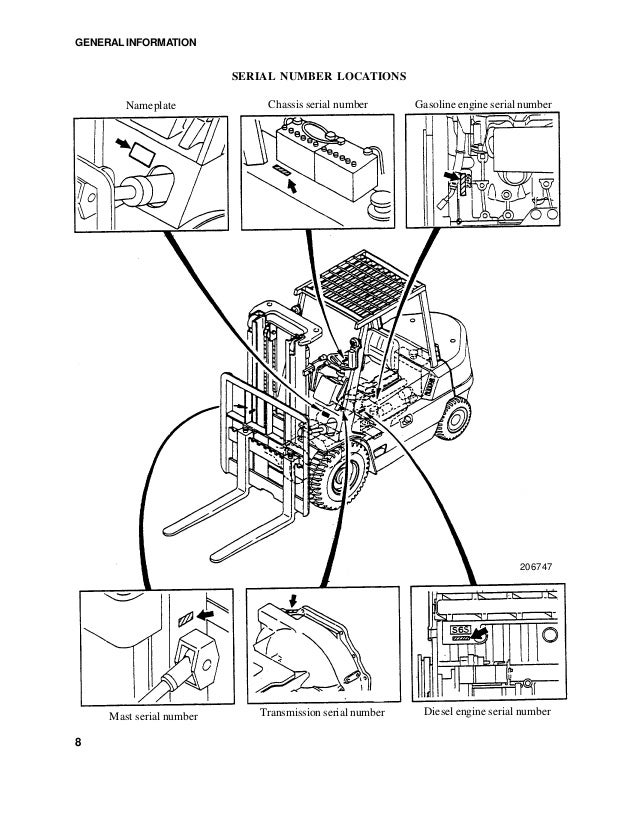 GENERAL INFORMATION

SERIAL NUMBER LOCATIONS

Nameplate

Chassis serial number

Gasoline engine serial number

206747

S6S

Mast serial number

Transmission serial number

Diesel engine serial number

8