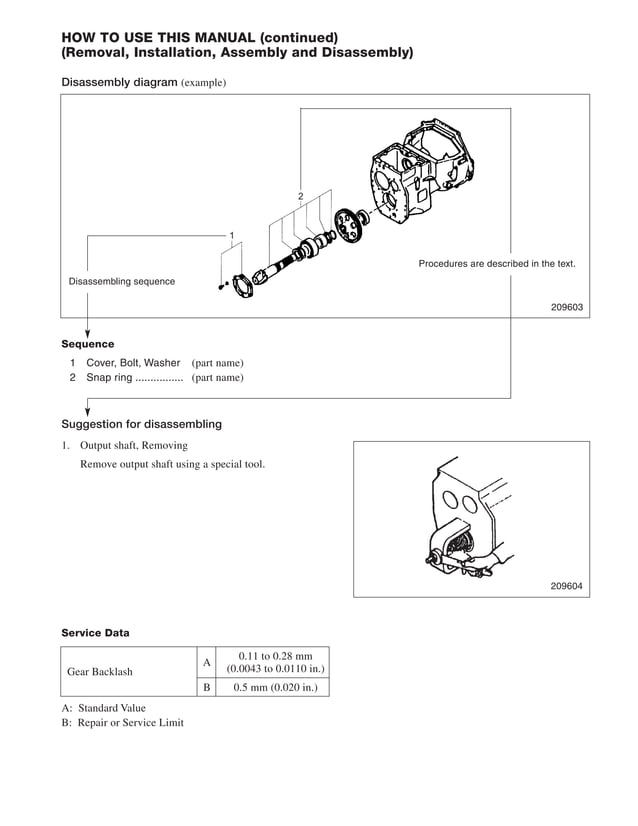 HOW TO USE THIS MANUAL (continued)
(Removal, Installation, Assembly and Disassembly)

Disassembly diagram (example)

2

1

Procedures are described in the text.

Disassembling sequence

209603

Sequence
1 Cover, Bolt, Washer (part name)
2 Snap ring ................ (part name)

Suggestion for disassembling

1. Output shaft, Removing
Remove output shaft using a special tool.

209604

Service Data

| Gear Backlash | A | 0.11 to 0.28 mm (0.0043 to 0.0110 in.) |
|---|---|---|
| | B | 0.5 mm (0.020 in.) |

A: Standard Value
B: Repair or Service Limit