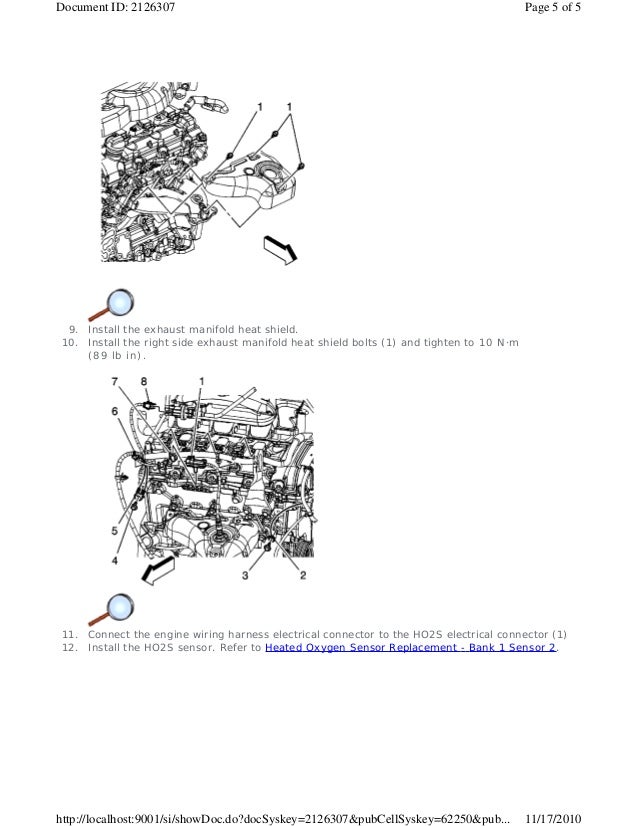 Document ID: 2126307

Page 5 of 5

1

1

9. Install the exhaust manifold heat shield.
10. Install the right side exhaust manifold heat shield bolts (1) and tighten to 10 N·m (89 lb in).

7

8

1

6

5

4

3

2

11. Connect the engine wiring harness electrical connector to the HO2S electrical connector (1)
12. Install the HO2S sensor. Refer to Heated Oxygen Sensor Replacement - Bank 1 Sensor 2.

http://localhost:9001/si/showDoc.do?docSyskey=2126307&pubCellSyskey=62250&pub...

11/17/2010