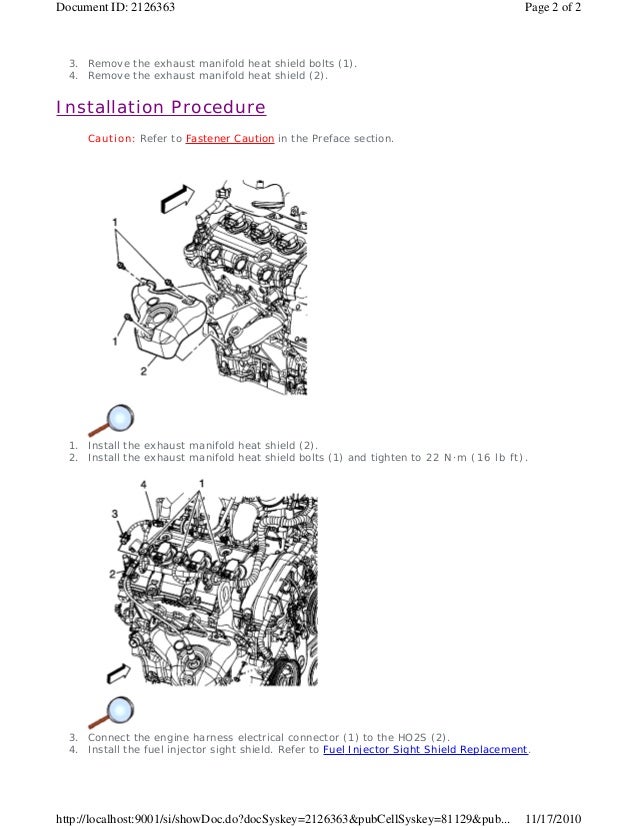 Document ID: 2126363

Page 2 of 2

3. Remove the exhaust manifold heat shield bolts (1).
4. Remove the exhaust manifold heat shield (2).

Installation Procedure

Caution: Refer to Fastener Caution in the Preface section.

1

1

2

1. Install the exhaust manifold heat shield (2).
2. Install the exhaust manifold heat shield bolts (1) and tighten to 22 N·m (16 lb ft).

4

1

3

2

3. Connect the engine harness electrical connector (1) to the HO2S (2).
4. Install the fuel injector sight shield. Refer to Fuel Injector Sight Shield Replacement.

http://localhost:9001/si/showDoc.do?docSyskey=2126363&pubCellSyskey=81129&pub...

11/17/2010