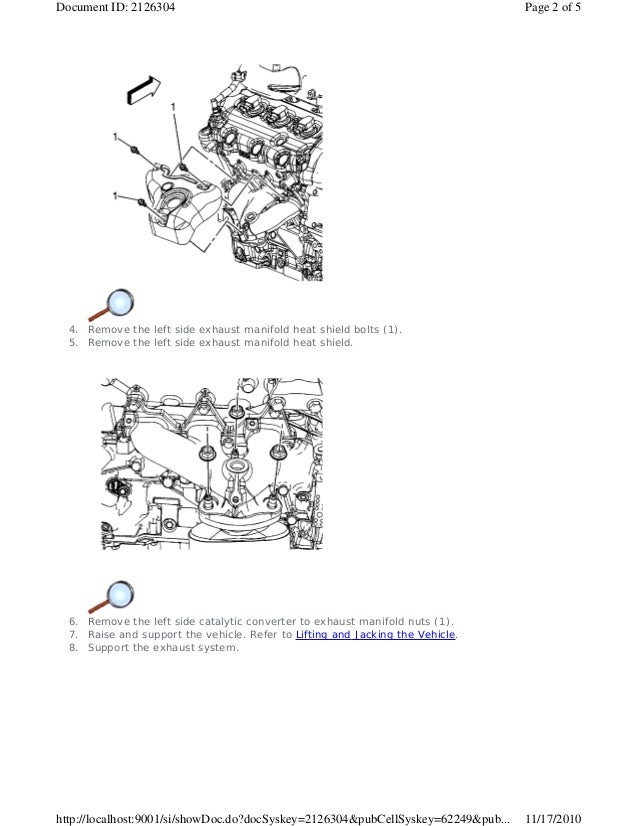 Document ID: 2126304

Page 2 of 5

1

1

1

4. Remove the left side exhaust manifold heat shield bolts (1).
5. Remove the left side exhaust manifold heat shield.

6. Remove the left side catalytic converter to exhaust manifold nuts (1).
7. Raise and support the vehicle. Refer to Lifting and Jacking the Vehicle.
8. Support the exhaust system.

http://localhost:9001/si/showDoc.do?docSyskey=2126304&pubCellSyskey=62249&pub...

11/17/2010