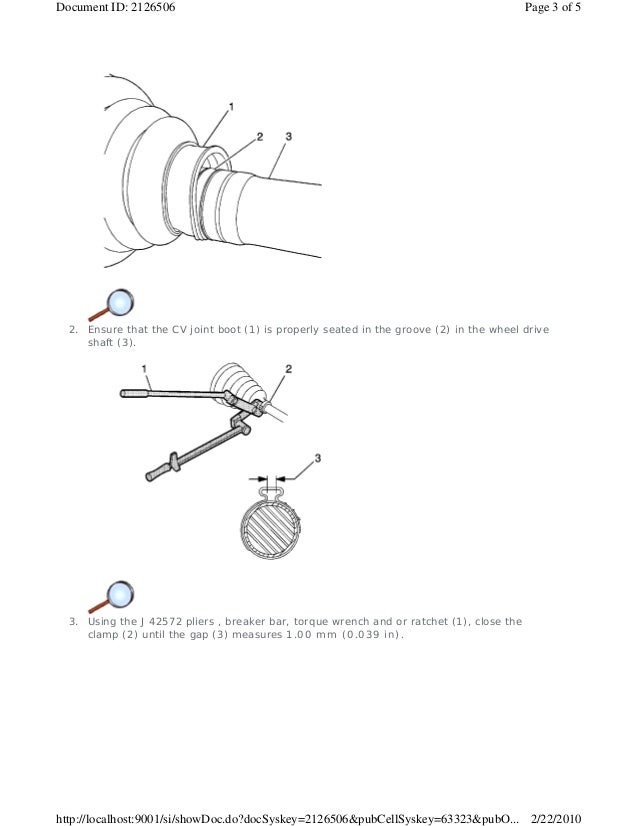 Document ID: 2126506

Page 3 of 5

1
2
3

2. Ensure that the CV joint boot (1) is properly seated in the groove (2) in the wheel drive shaft (3).

1
2
3

3. Using the J 42572 pliers , breaker bar, torque wrench and or ratchet (1), close the clamp (2) until the gap (3) measures 1.00 mm (0.039 in).

http://localhost:9001/si/showDoc.do?docSyskey=2126506&pubCellSyskey=63323&pubO... 2/22/2010