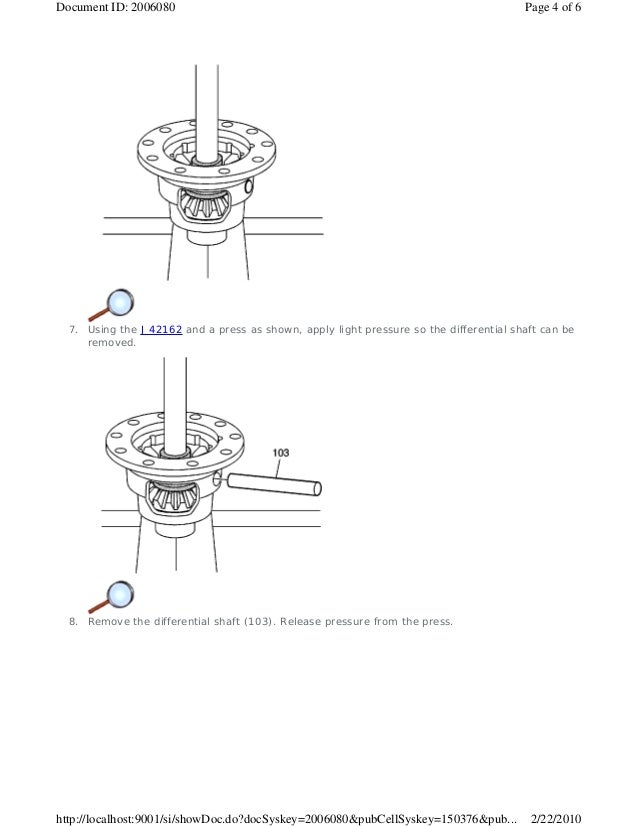 Document ID: 2006080

Page 4 of 6

7. Using the J 42162 and a press as shown, apply light pressure so the differential shaft can be removed.

103

8. Remove the differential shaft (103). Release pressure from the press.

http://localhost:9001/si/showDoc.do?docSyskey=2006080&pubCellSyskey=150376&pub... 2/22/2010