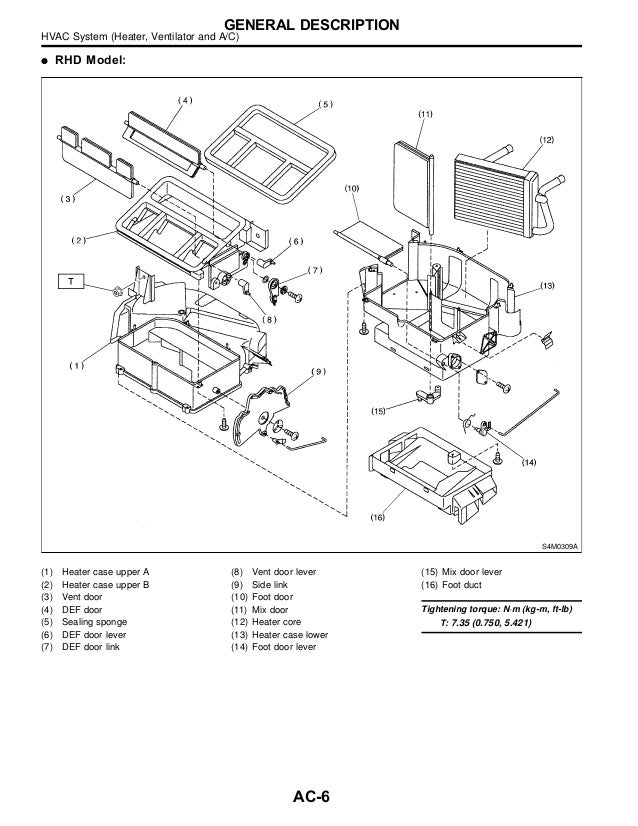 GENERAL DESCRIPTION
HVAC System (Heater, Ventilator and A/C)

● RHD Model:

(4)
(5)
(11)
(12)
(3)
(10)
(2)
(6)
(7)
T
(8)
(13)
(1)
(9)
(15)
(14)
(16)
S4M0309A

(1) Heater case upper A
(2) Heater case upper B
(3) Vent door
(4) DEF door
(5) Sealing sponge
(6) DEF door lever
(7) DEF door link

(8) Vent door lever
(9) Side link
(10) Foot door
(11) Mix door
(12) Heater core
(13) Heater case lower
(14) Foot door lever

(15) Mix door lever
(16) Foot duct

Tightening torque: N·m (kg-m, ft-lb)
T: 7.35 (0.750, 5.421)

AC-6