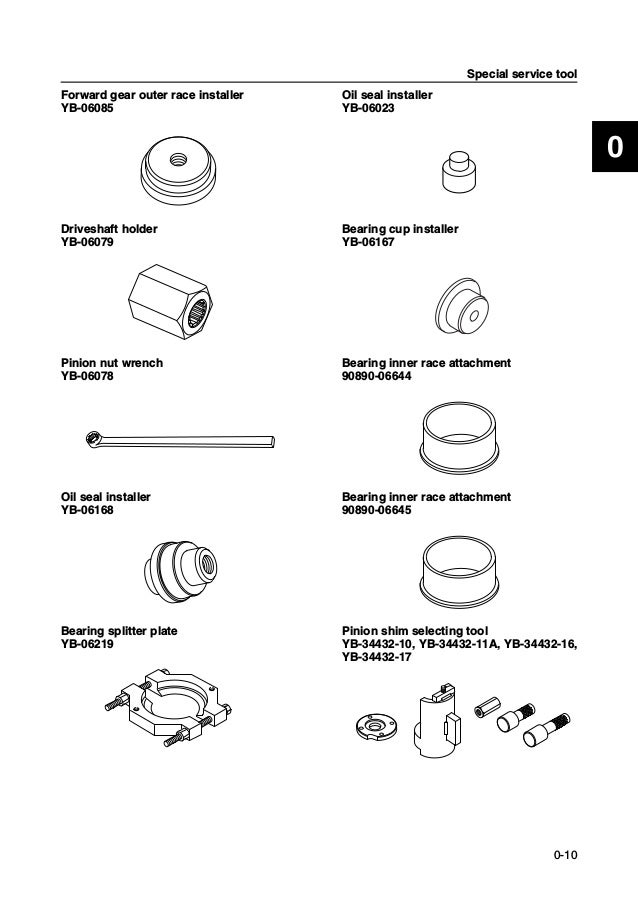 Special service tool

0

Forward gear outer race installer
YB-06085

Driveshaft holder
YB-06079

Pinion nut wrench
YB-06078

Oil seal installer
YB-06168

Bearing splitter plate
YB-06219

Oil seal installer
YB-06023

Bearing cup installer
YB-06167

Bearing inner race attachment
90890-06644

Bearing inner race attachment
90890-06645

Pinion shim selecting tool
YB-34432-10, YB-34432-11A, YB-34432-16, YB-34432-17

0-10